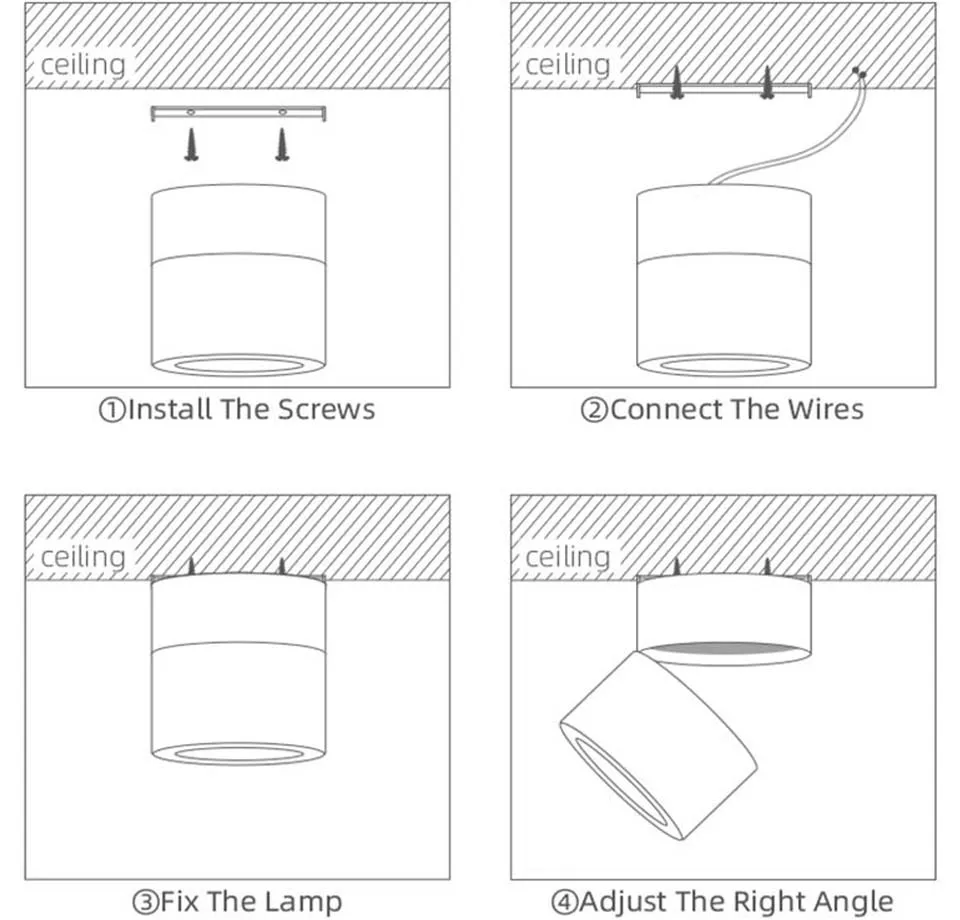 ceiling

①Install The Screws

ceiling

②Connect The Wires

ceiling

③Fix The Lamp

ceiling

④Adjust The Right Angle