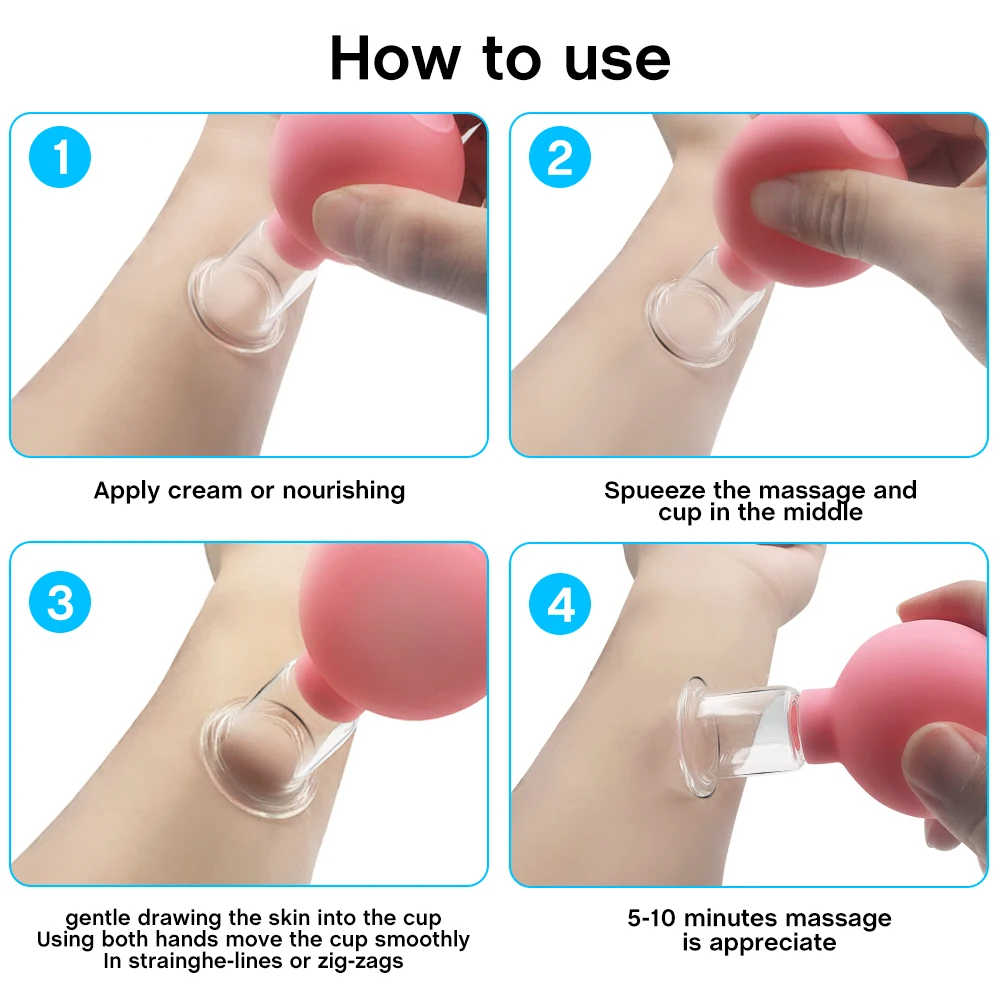 How to use

1

Apply cream or nourishing

2

Spueeze the massage and cup in the middle

3

gentle drawing the skin into the cup
Using both hands move the cup smoothly
In strainghe-lines or zig-zags

4

5-10 minutes massage is appreciate