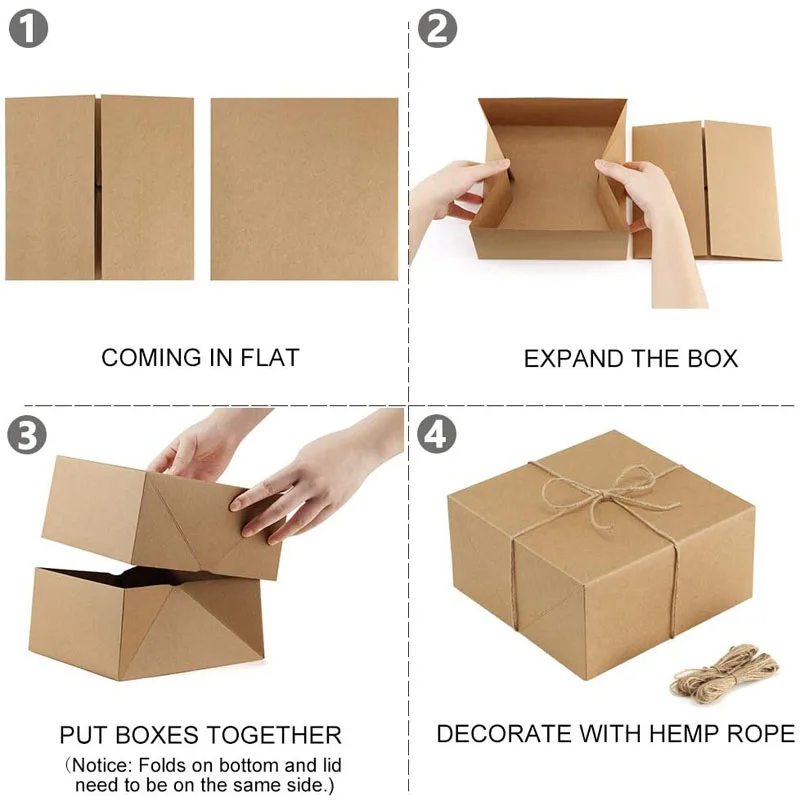 1
COMING IN FLAT

2
EXPAND THE BOX

3
PUT BOXES TOGETHER
(Notice: Folds on bottom and lid need to be on the same side.)

4
DECORATE WITH HEMP ROPE