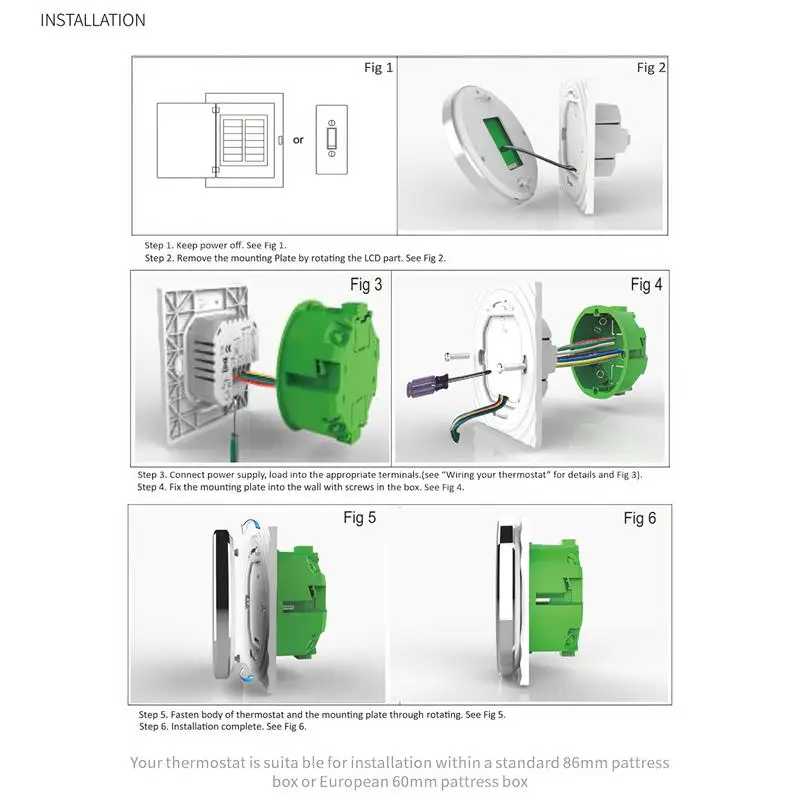 INSTALLATION

Fig 1

or

Fig 2

Step 1. Keep power off. See Fig 1.
Step 2. Remove the mounting Plate by rotating the LCD part. See Fig 2.

Fig 3

Fig 4

Step 3. Connect power supply, load into the appropriate terminals.(see "Wiring your thermostat" for details and Fig 3).
Step 4. Fix the mounting plate into the wall with screws in the box. See Fig 4.

Fig 5

Fig 6

Step 5. Fasten body of thermostat and the mounting plate through rotating. See Fig 5.
Step 6. Installation complete. See Fig 6.

Your thermostat is suita ble for installation within a standard 86mm pattress box or European 60mm pattress box