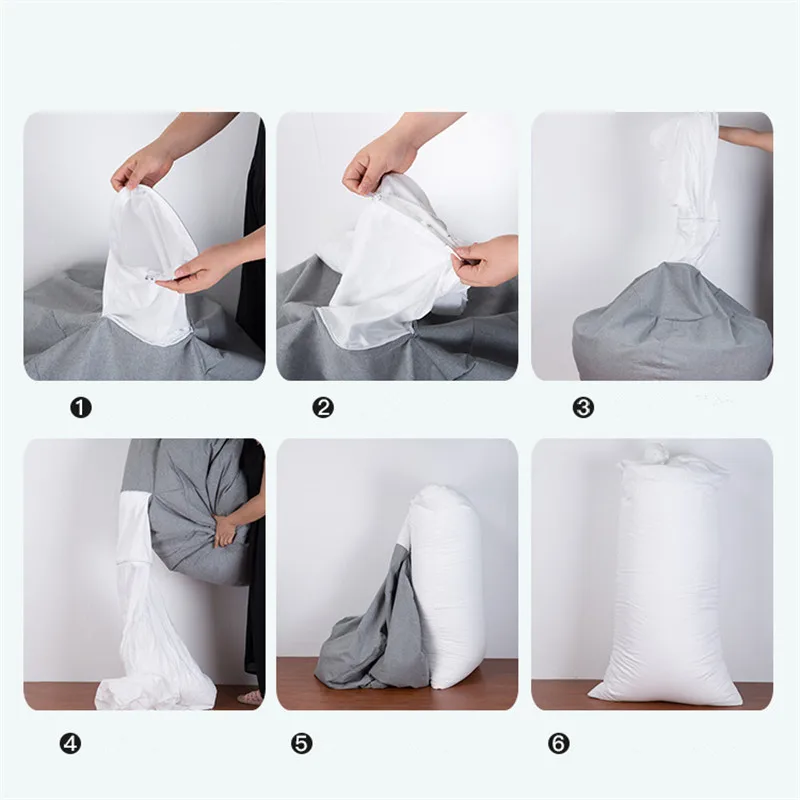 ❶

❷

❸

❹

❺

❻