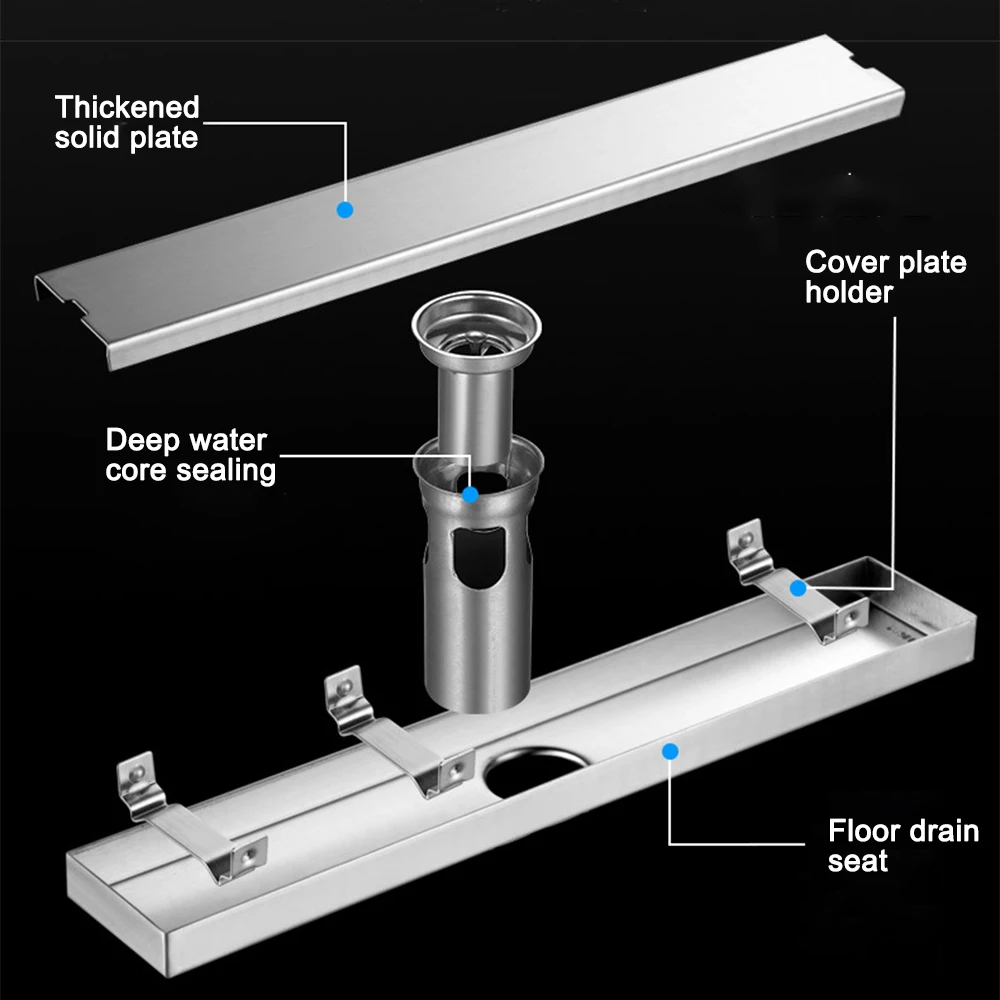 Thickened solid plate

Cover plate holder

Deep water core sealing

Floor drain seat