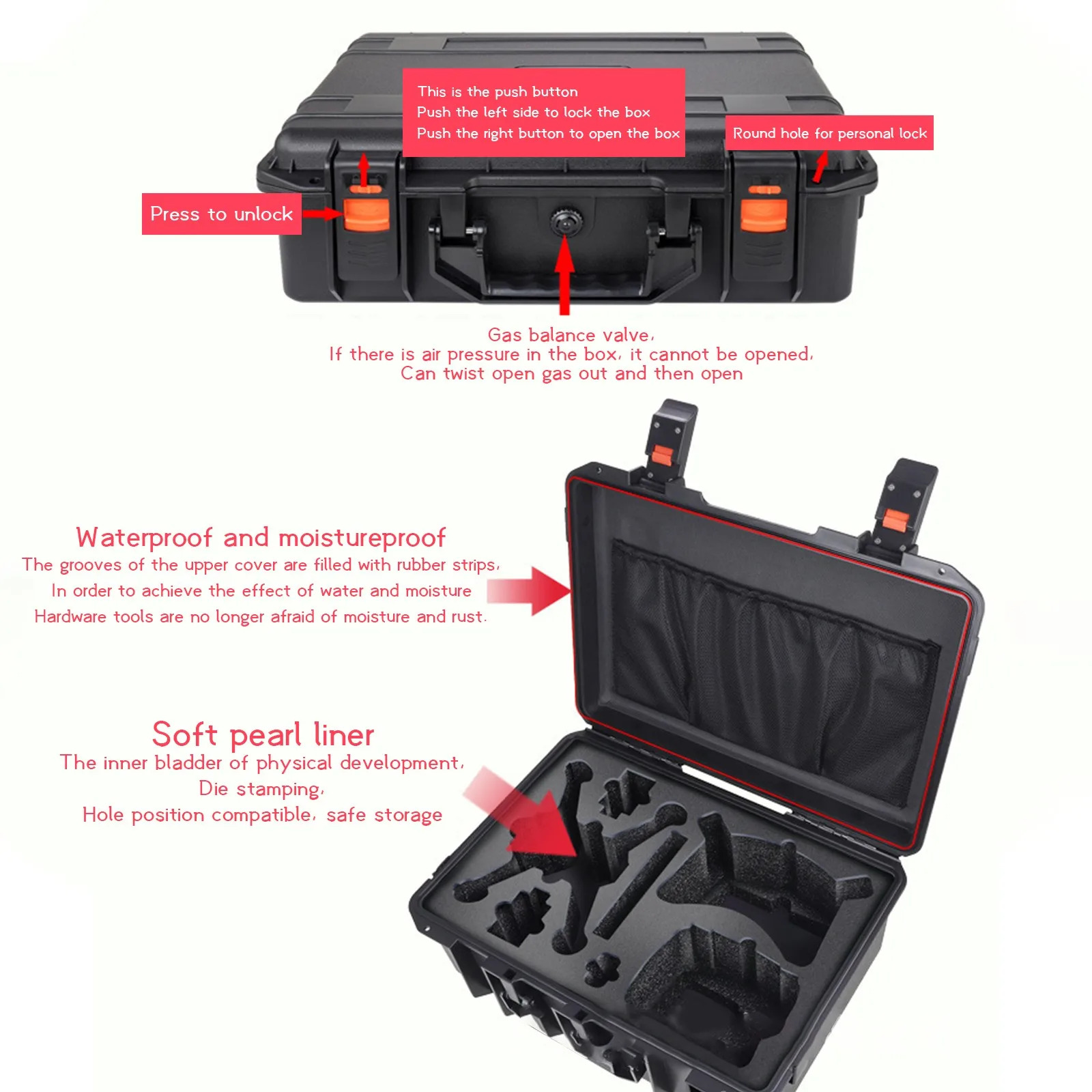 This is the push button
Push the left side to lock the box
Push the right button to open the box

Round hole for personal lock

Press to unlock

Gas balance valve,
If there is air pressure in the box, it cannot be opened,
Can twist open gas out and then open

Waterproof and moistureproof
The grooves of the upper cover are filled with rubber strips,
In order to achieve the effect of water and moisture
Hardware tools are no longer afraid of moisture and rust.

Soft pearl liner
The inner bladder of physical development,
Die stamping,
Hole position compatible, safe storage