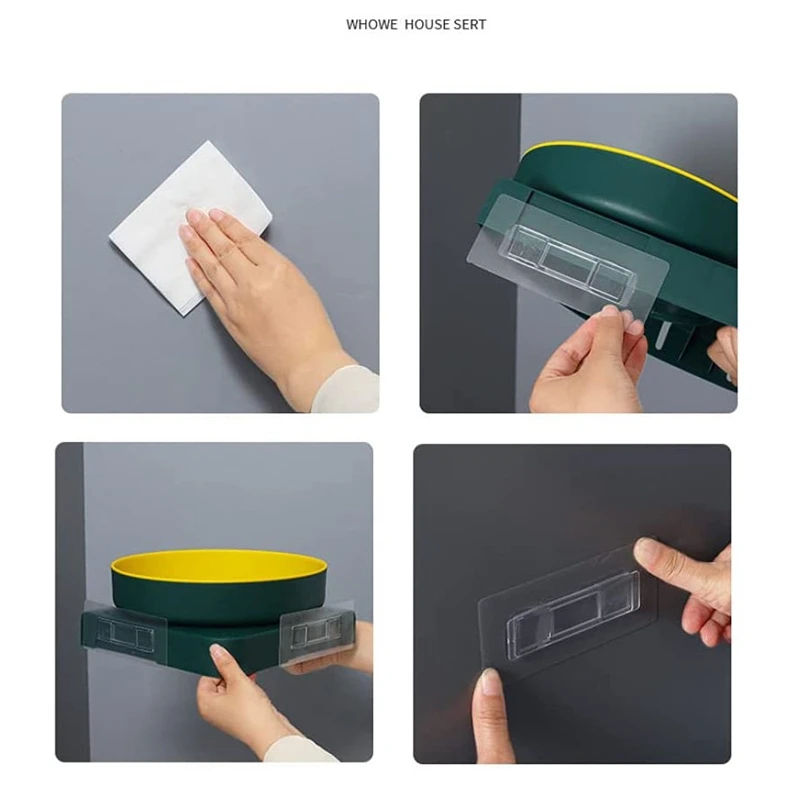 WHOWE HOUSE SERT