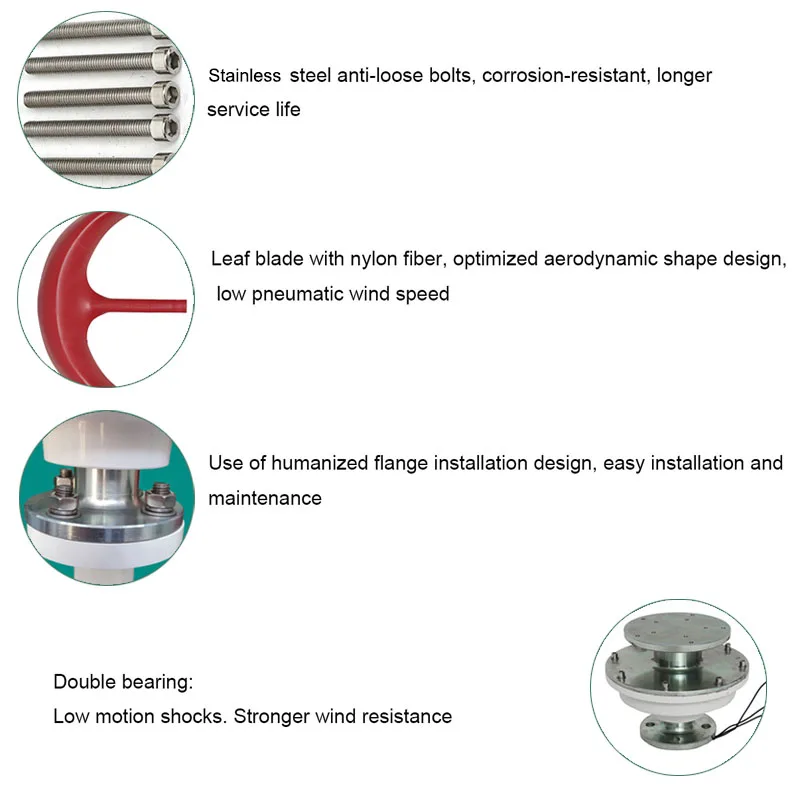 Stainless steel anti-loose bolts, corrosion-resistant, longer service life

Leaf blade with nylon fiber, optimized aerodynamic shape design, low pneumatic wind speed

Use of humanized flange installation design, easy installation and maintenance

Double bearing:
Low motion shocks. Stronger wind resistance