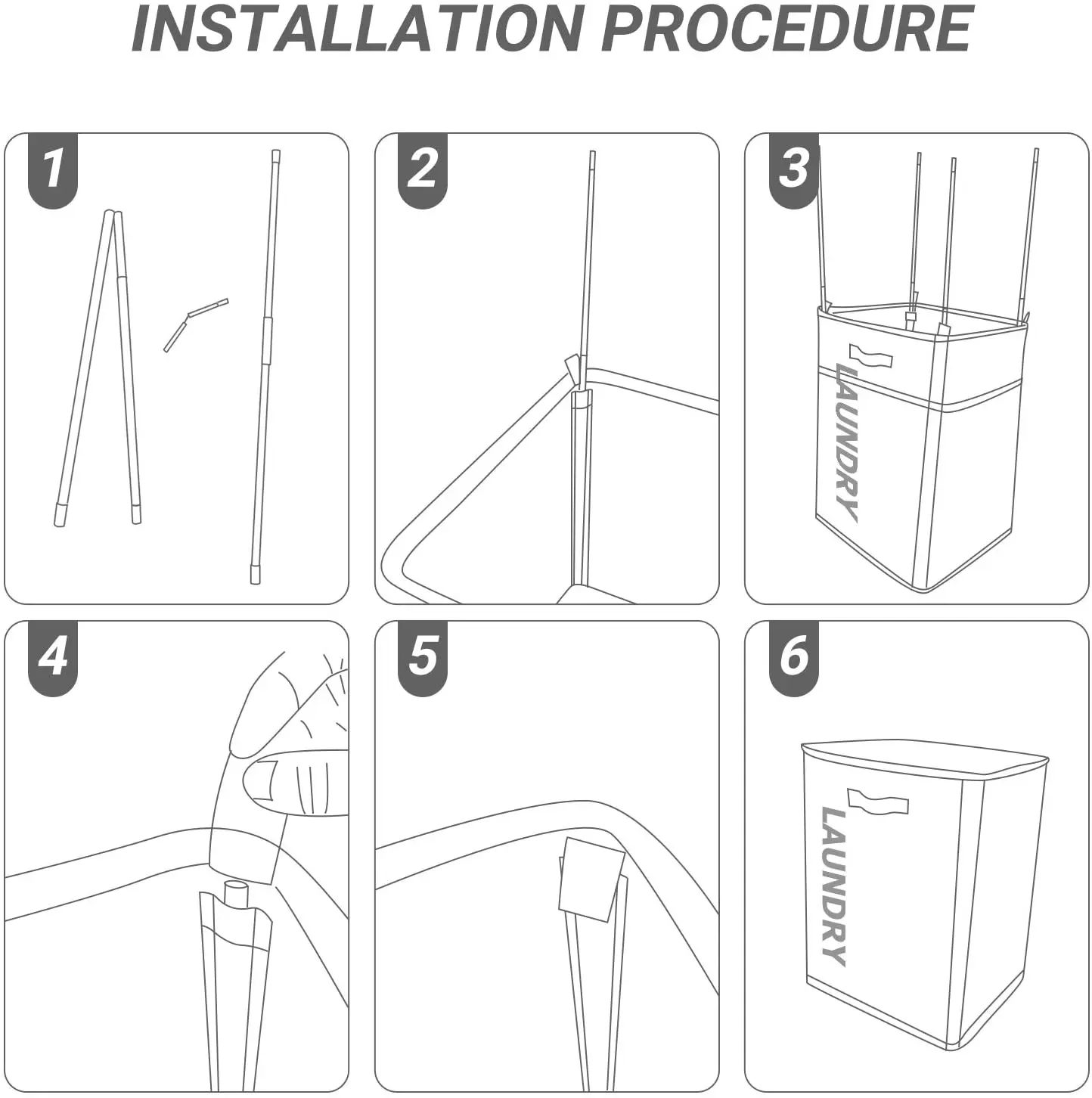 INSTALLATION PROCEDURE

1

2

3

LAUNDRY

4

5

6

LAUNDRY