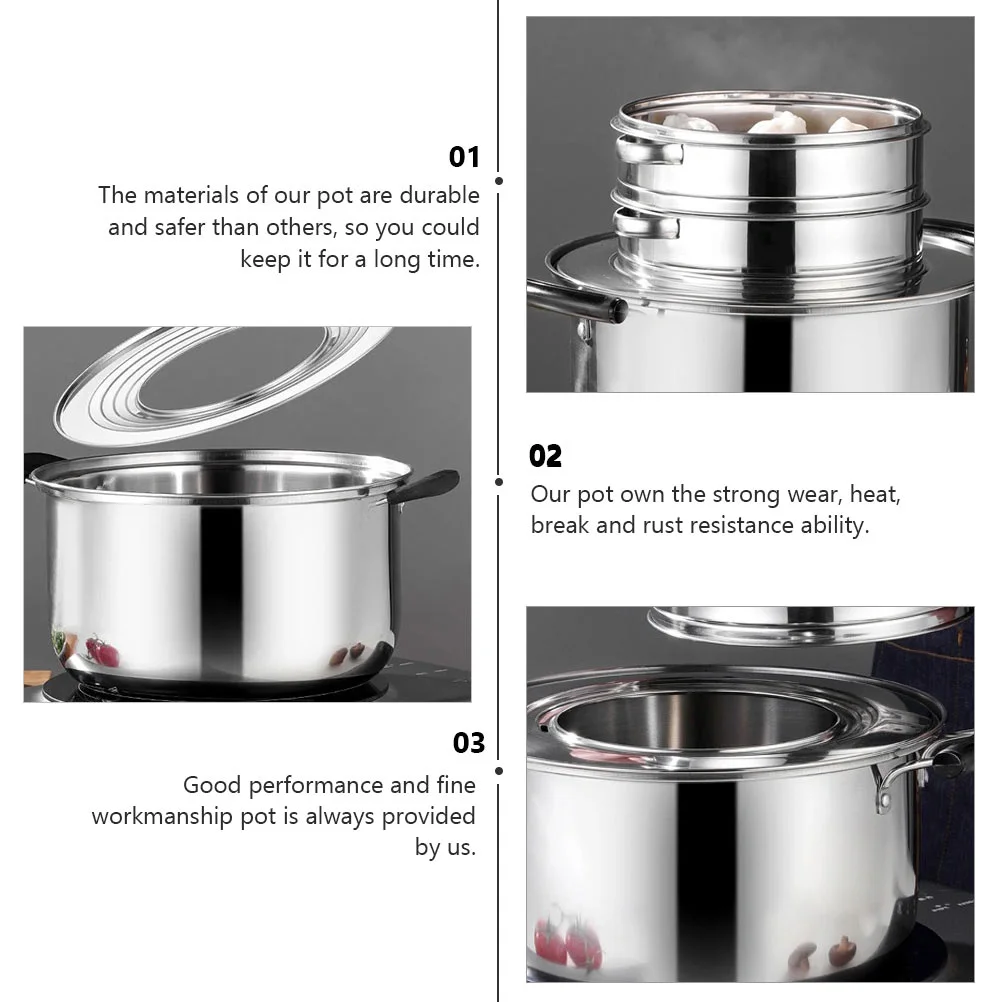 01
The materials of our pot are durable and safer than others, so you could keep it for a long time.

02
Our pot own the strong wear, heat, break and rust resistance ability.

03
Good performance and fine workmanship pot is always provided by us.