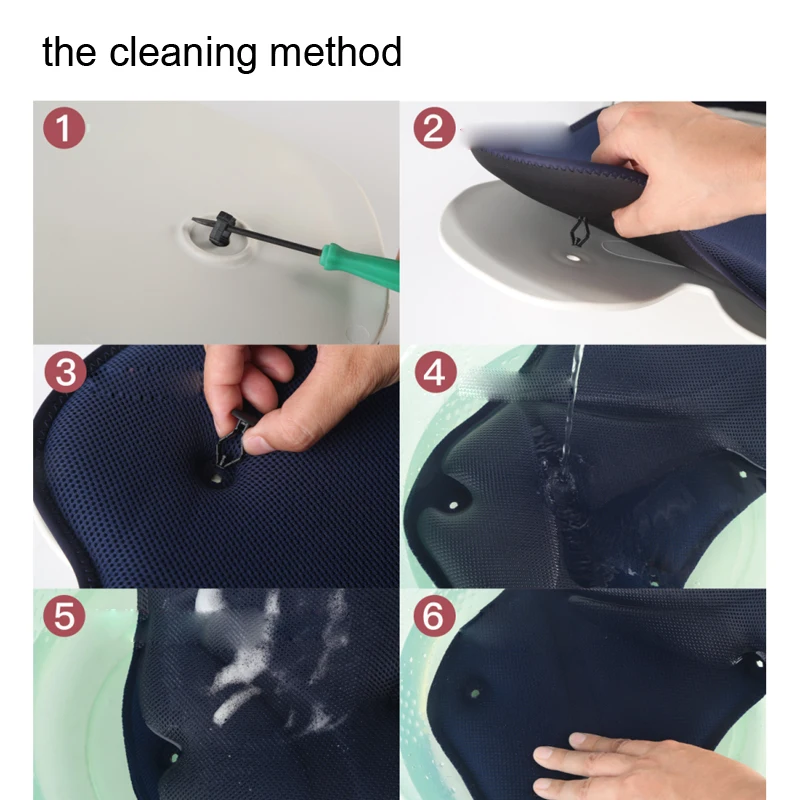 the cleaning method

1

2

3

4

5

6