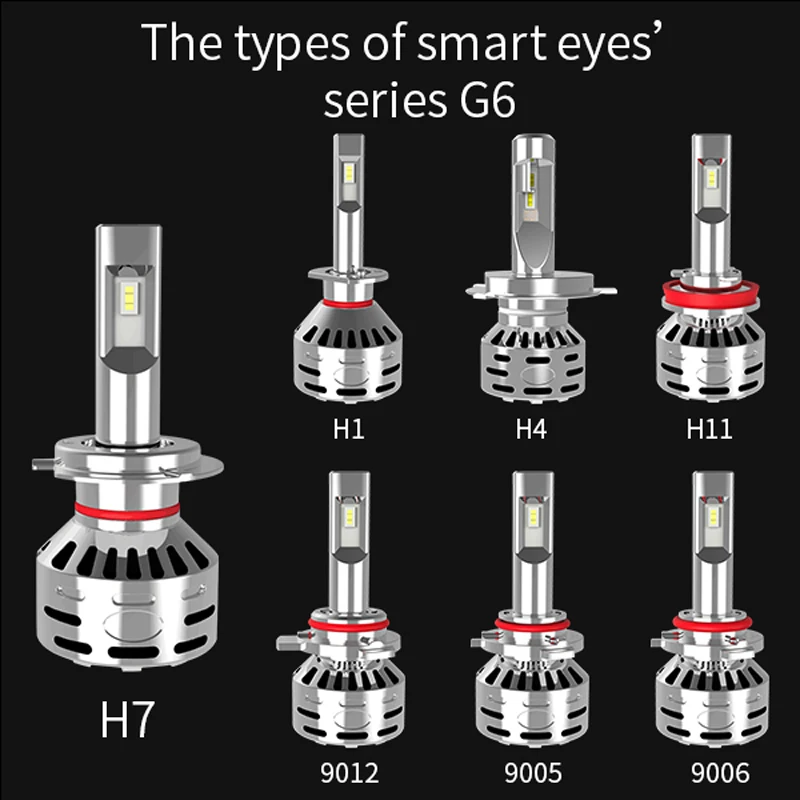 The types of smart eyes' series G6

H1

H4

H11

H7

9012

9005

9006