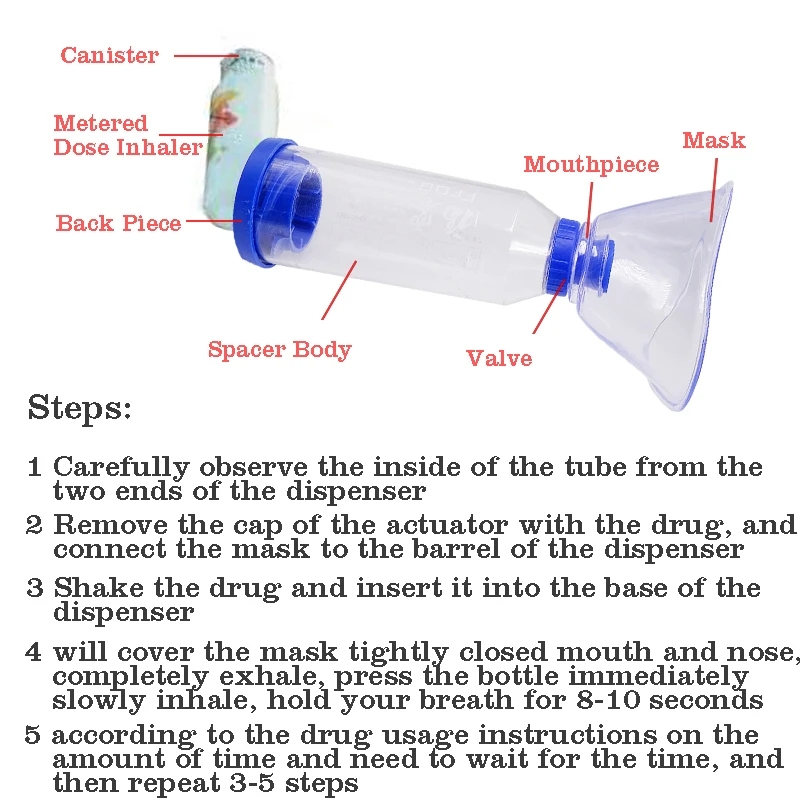 Canister

Metered Dose Inhaler

Back Piece

Mouthpiece

Mask

Spacer Body

Valve

Steps:

1 Carefully observe the inside of the tube from the two ends of the dispenser

2 Remove the cap of the actuator with the drug, and connect the mask to the barrel of the dispenser

3 Shake the drug and insert it into the base of the dispenser

4 will cover the mask tightly closed mouth and nose, completely exhale, press the bottle immediately slowly inhale, hold your breath for 8-10 seconds

5 according to the drug usage instructions on the amount of time and need to wait for the time, and then repeat 3-5 steps