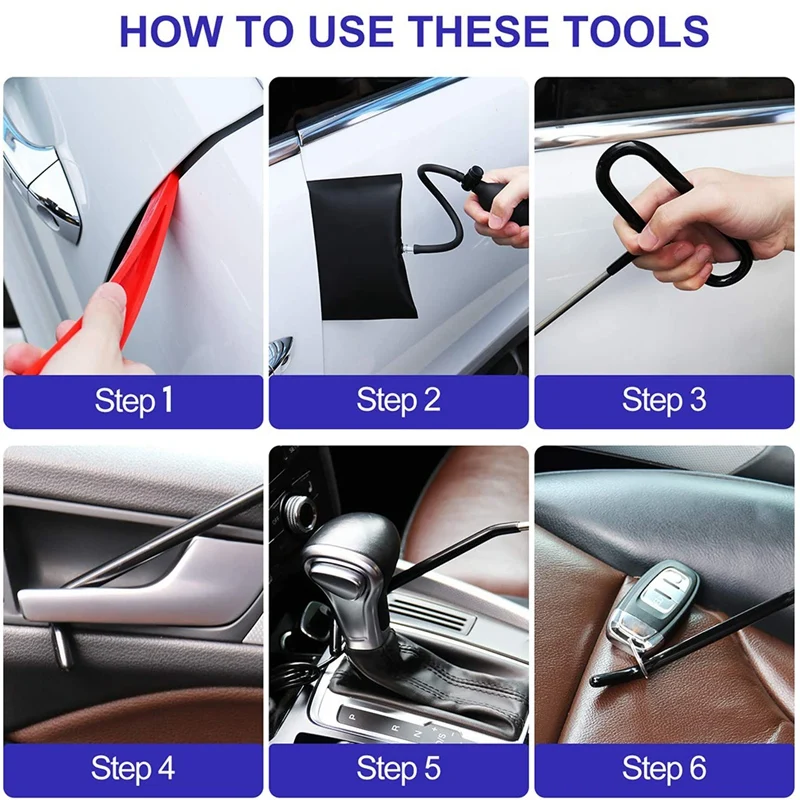 HOW TO USE THESE TOOLS

Step 1

Step 2

Step 3

Step 4

Step 5

Step 6