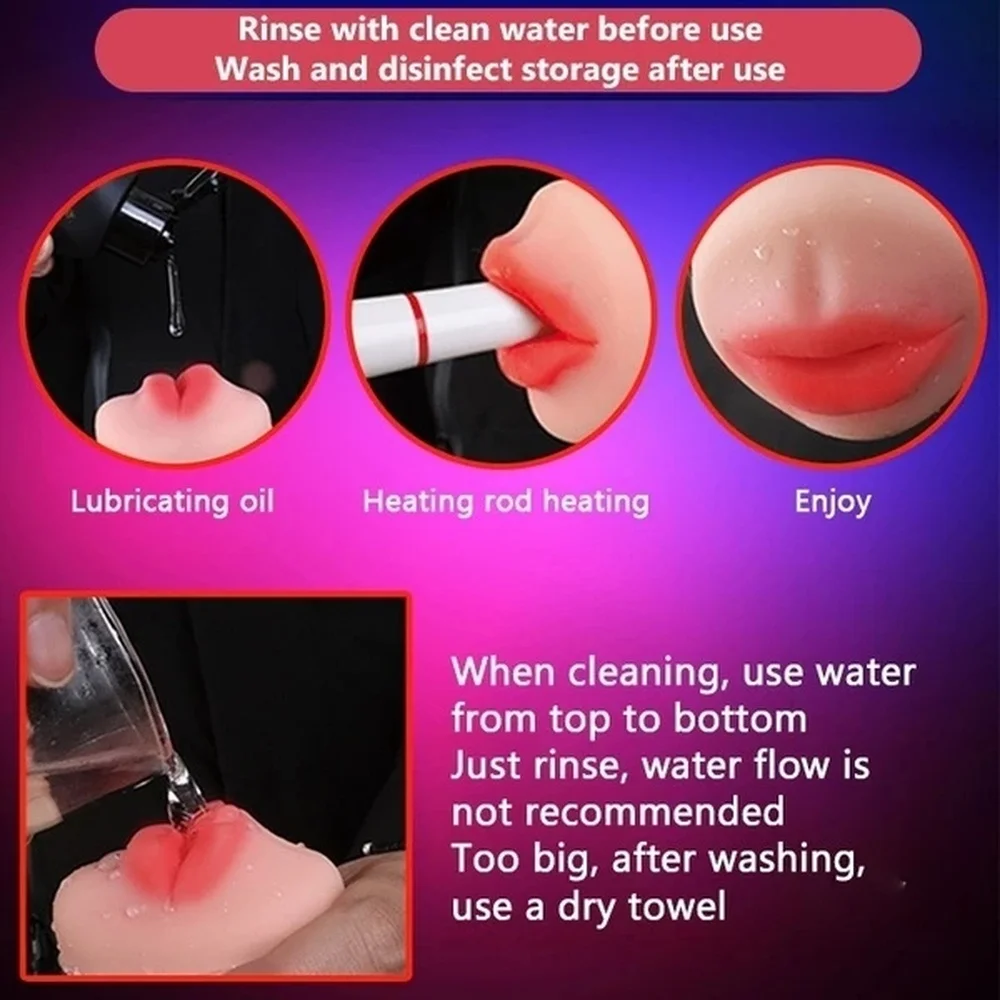 Rinse with clean water before use
Wash and disinfect storage after use

Lubricating oil

Heating rod heating

Enjoy

When cleaning, use water from top to bottom
Just rinse, water flow is not recommended
Too big, after washing, use a dry towel