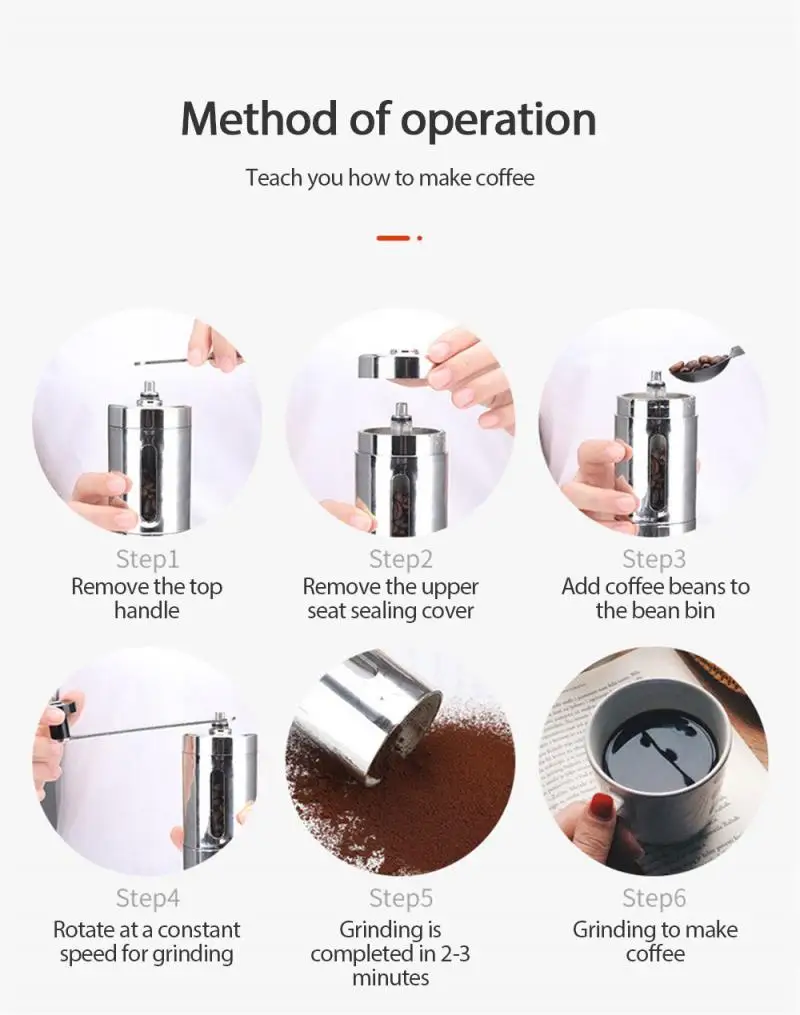 Method of operation

Teach you how to make coffee

Step1
Remove the top handle

Step2
Remove the upper seat sealing cover

Step3
Add coffee beans to the bean bin

Step4
Rotate at a constant speed for grinding

Step5
Grinding is completed in 2-3 minutes

Step6
Grinding to make coffee