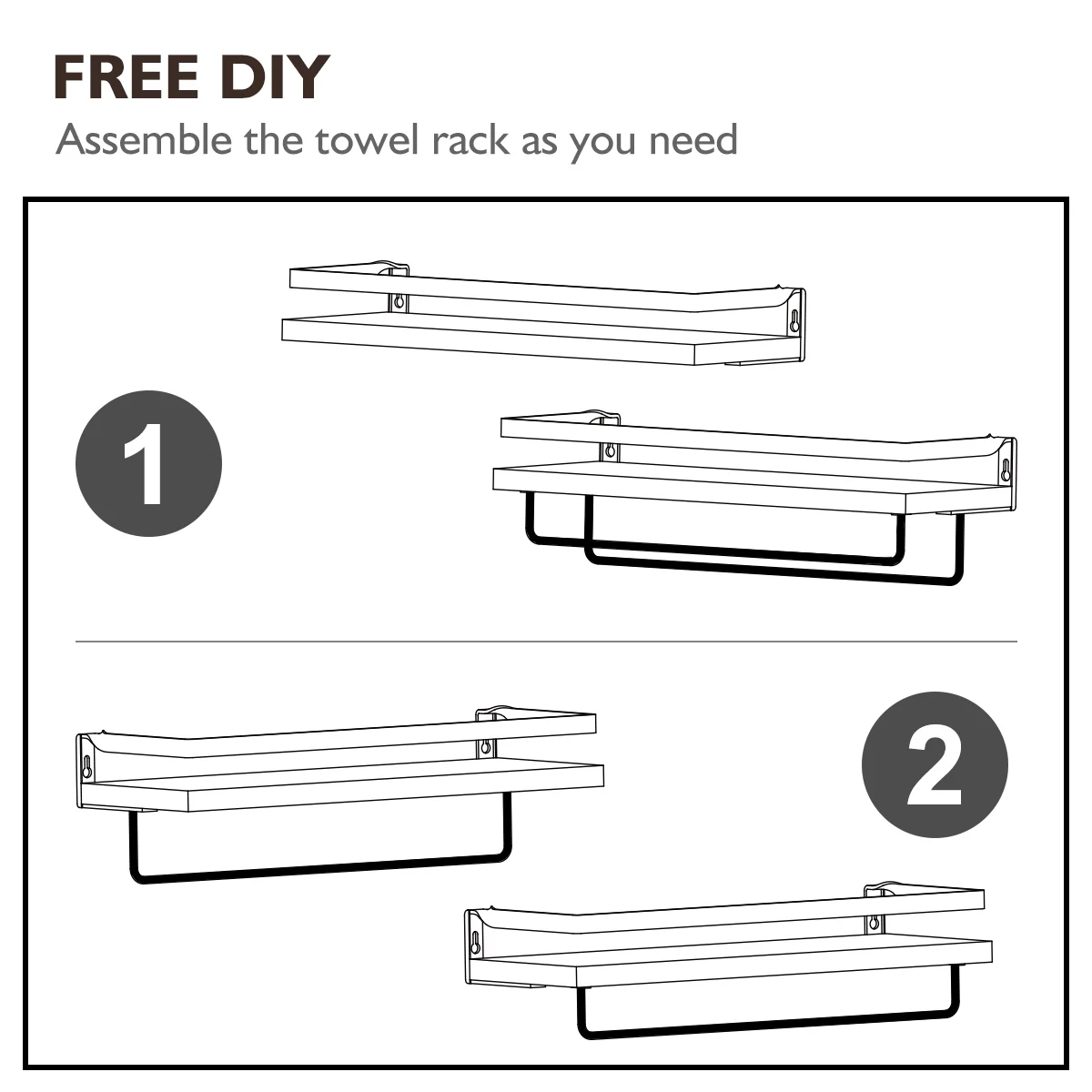 FREE DIY

Assemble the towel rack as you need

1

2