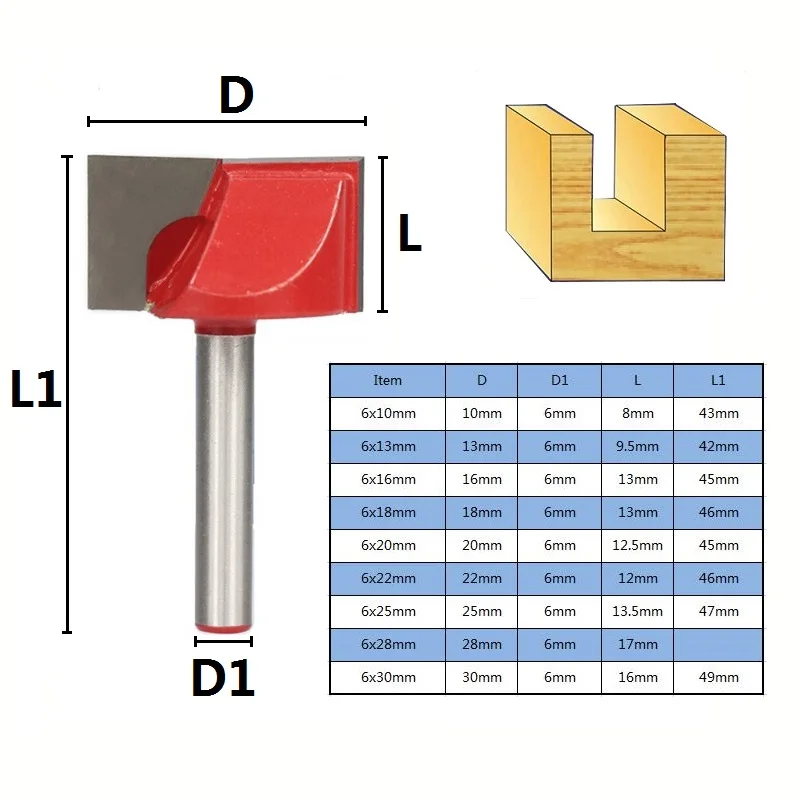 D

L

L1

D1

| Item | D | D1 | L | L1 |
|---|---|---|---|---|
| 6x10mm | 10mm | 6mm | 8mm | 43mm |
| 6x13mm | 13mm | 6mm | 9.5mm | 42mm |
| 6x16mm | 16mm | 6mm | 13mm | 45mm |
| 6x18mm | 18mm | 6mm | 13mm | 46mm |
| 6x20mm | 20mm | 6mm | 12.5mm | 45mm |
| 6x22mm | 22mm | 6mm | 12mm | 46mm |
| 6x25mm | 25mm | 6mm | 13.5mm | 47mm |
| 6x28mm | 28mm | 6mm | 17mm | |
| 6x30mm | 30mm | 6mm | 16mm | 49mm |