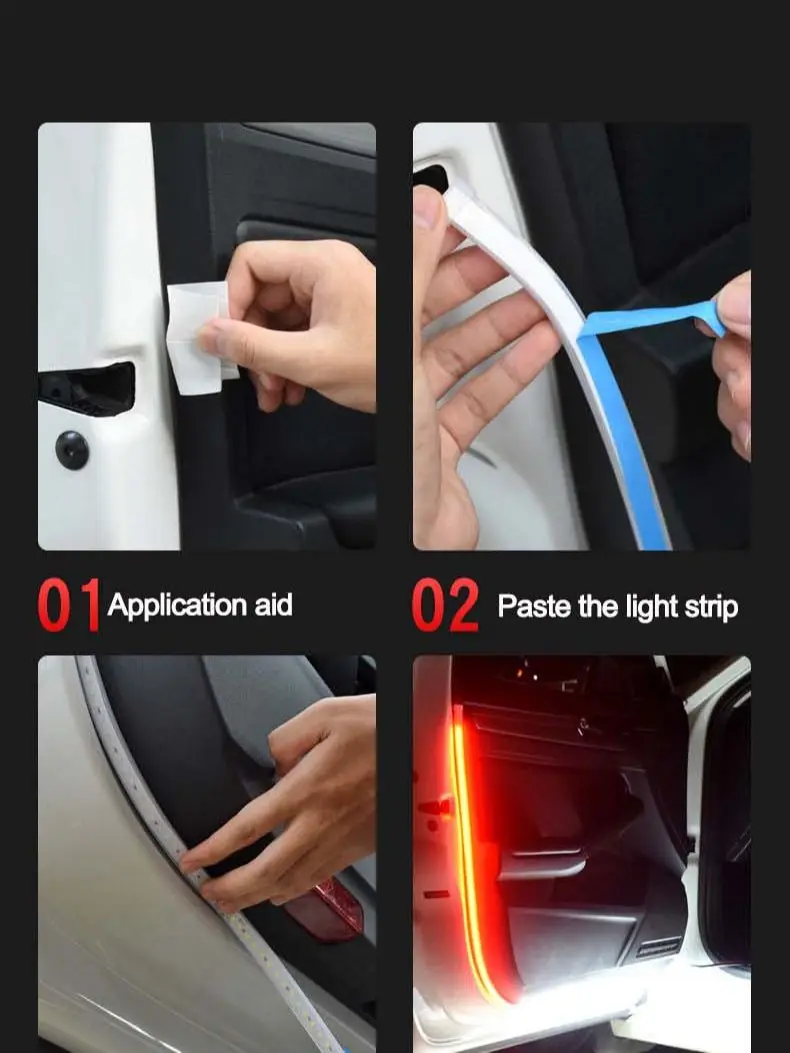 01 Application aid

02 Paste the light strip