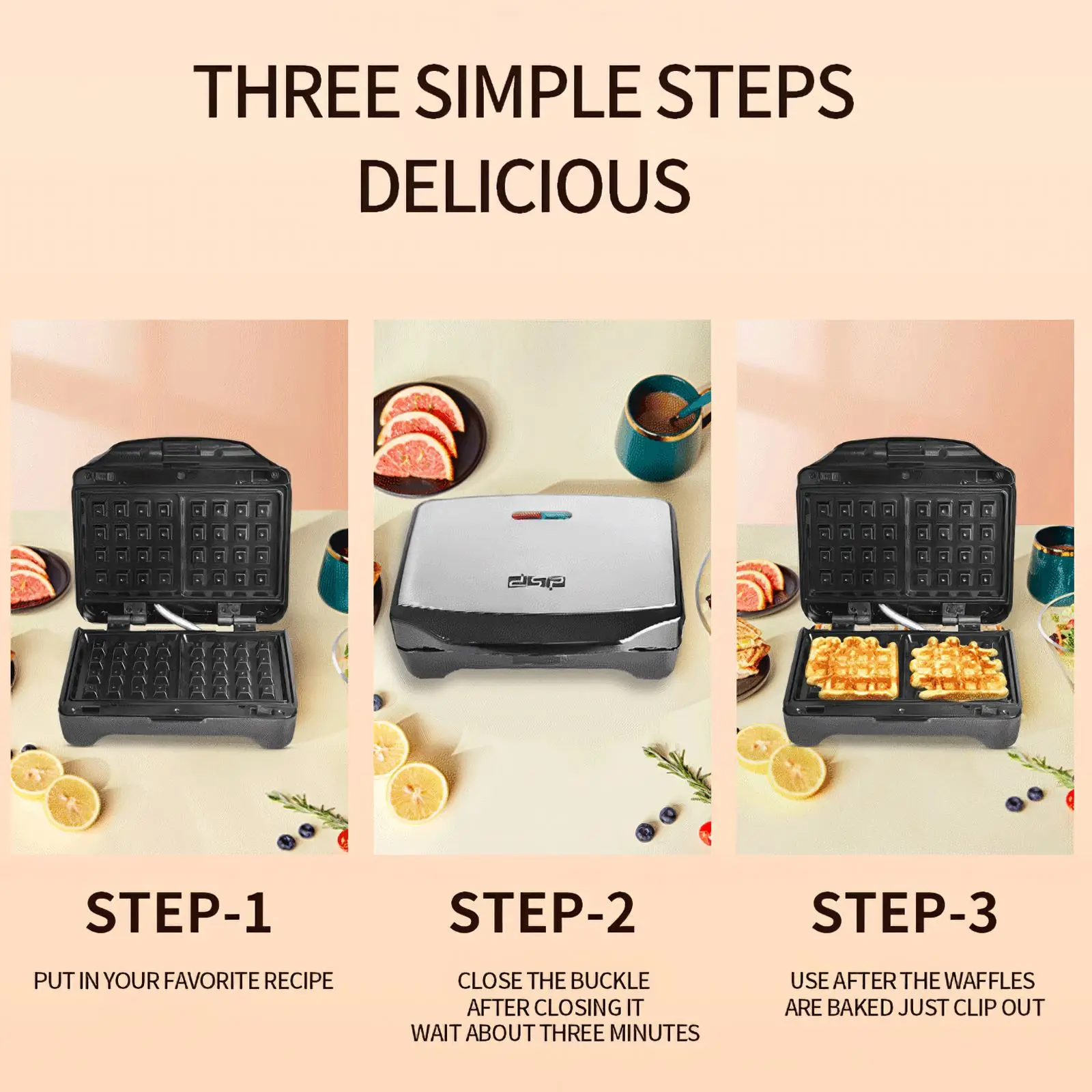 THREE SIMPLE STEPS
DELICIOUS

DSP

STEP-1

PUT IN YOUR FAVORITE RECIPE

STEP-2

CLOSE THE BUCKLE
AFTER CLOSING IT
WAIT ABOUT THREE MINUTES

STEP-3

USE AFTER THE WAFFLES
ARE BAKED JUST CLIP OUT