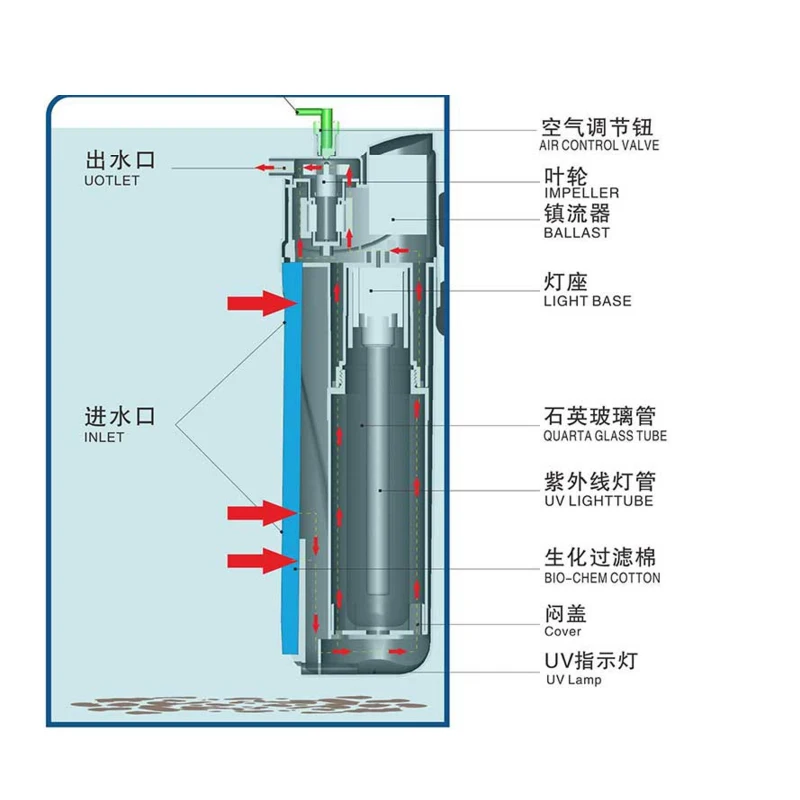 出水口
UOTLET

进水口
INLET

空气调节钮
AIR CONTROL VALVE

叶轮
IMPELLER

镇流器
BALLAST

灯座
LIGHT BASE

石英玻璃管
QUARTA GLASS TUBE

紫外线灯管
UV LIGHTTUBE

生化过滤棉
BIO-CHEM COTTON

闷盖
Cover

UV指示灯
UV Lamp