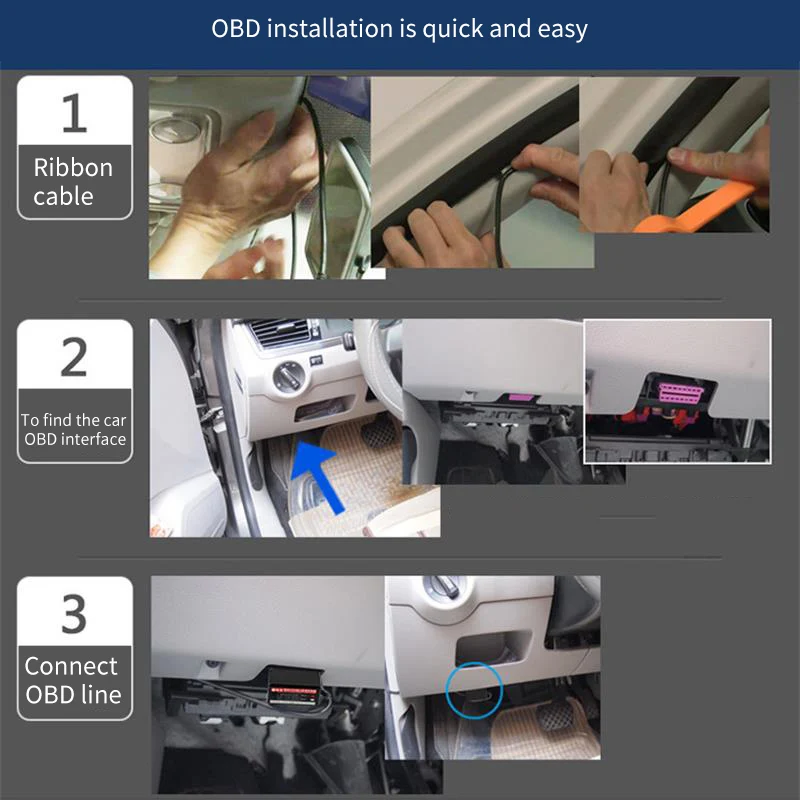 OBD installation is quick and easy

1
Ribbon cable

2
To find the car OBD interface

3
Connect OBD line