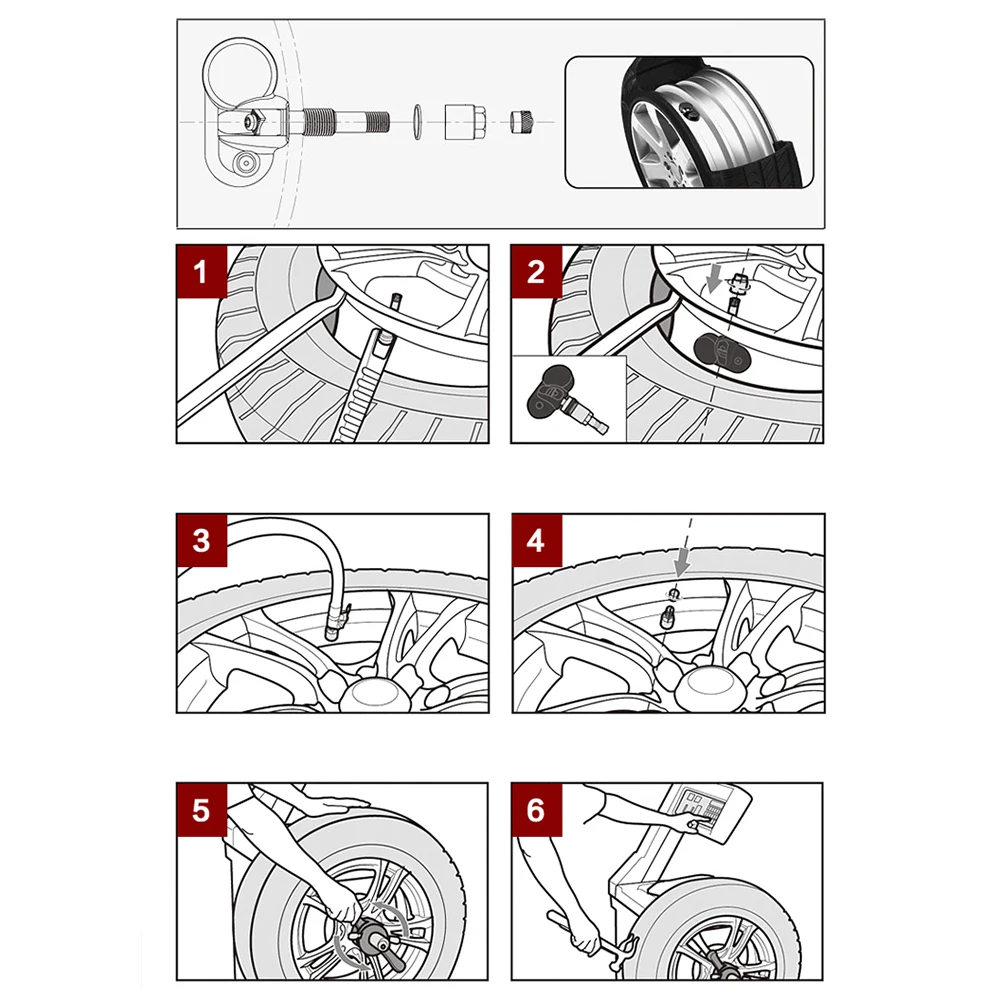 1

2

3

4

5

6