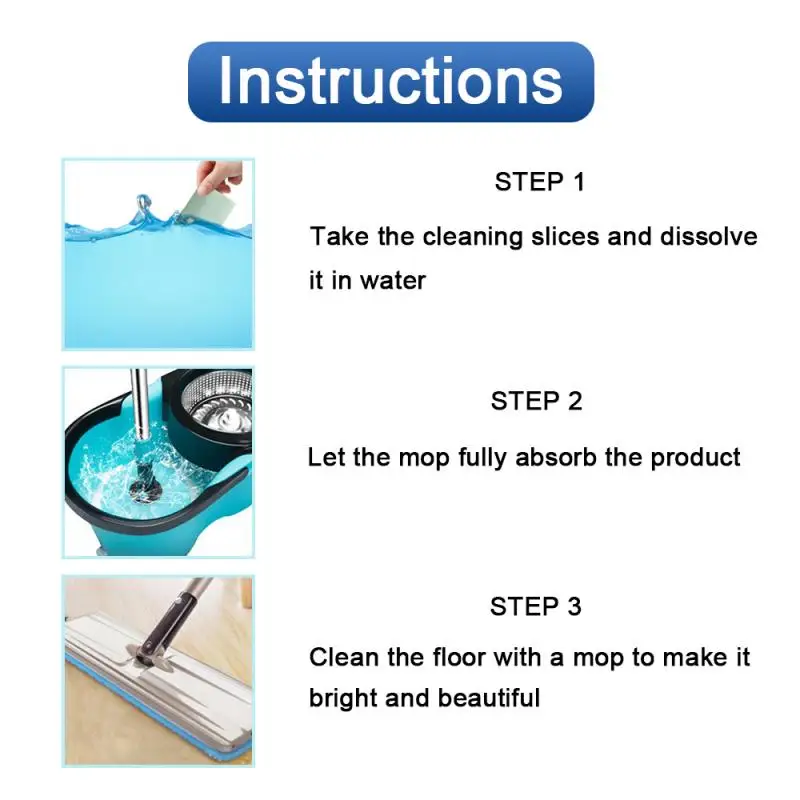 Instructions

STEP 1

Take the cleaning slices and dissolve it in water

STEP 2

Let the mop fully absorb the product

STEP 3

Clean the floor with a mop to make it bright and beautiful