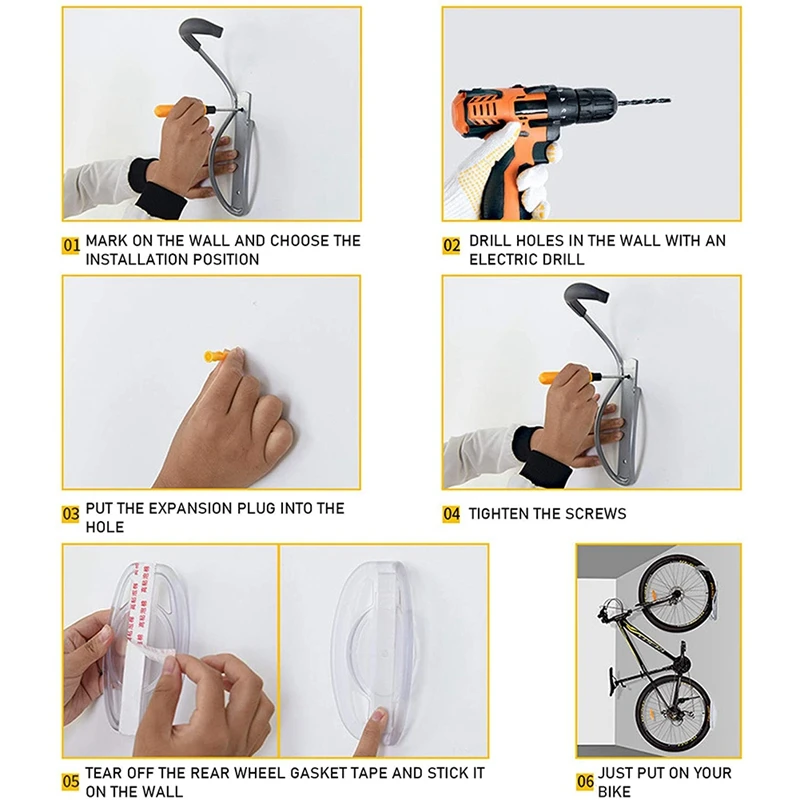 01 MARK ON THE WALL AND CHOOSE THE INSTALLATION POSITION

02 DRILL HOLES IN THE WALL WITH AN ELECTRIC DRILL

03 PUT THE EXPANSION PLUG INTO THE HOLE

04 TIGHTEN THE SCREWS

05 TEAR OFF THE REAR WHEEL GASKET TAPE AND STICK IT ON THE WALL

06 JUST PUT ON YOUR BIKE