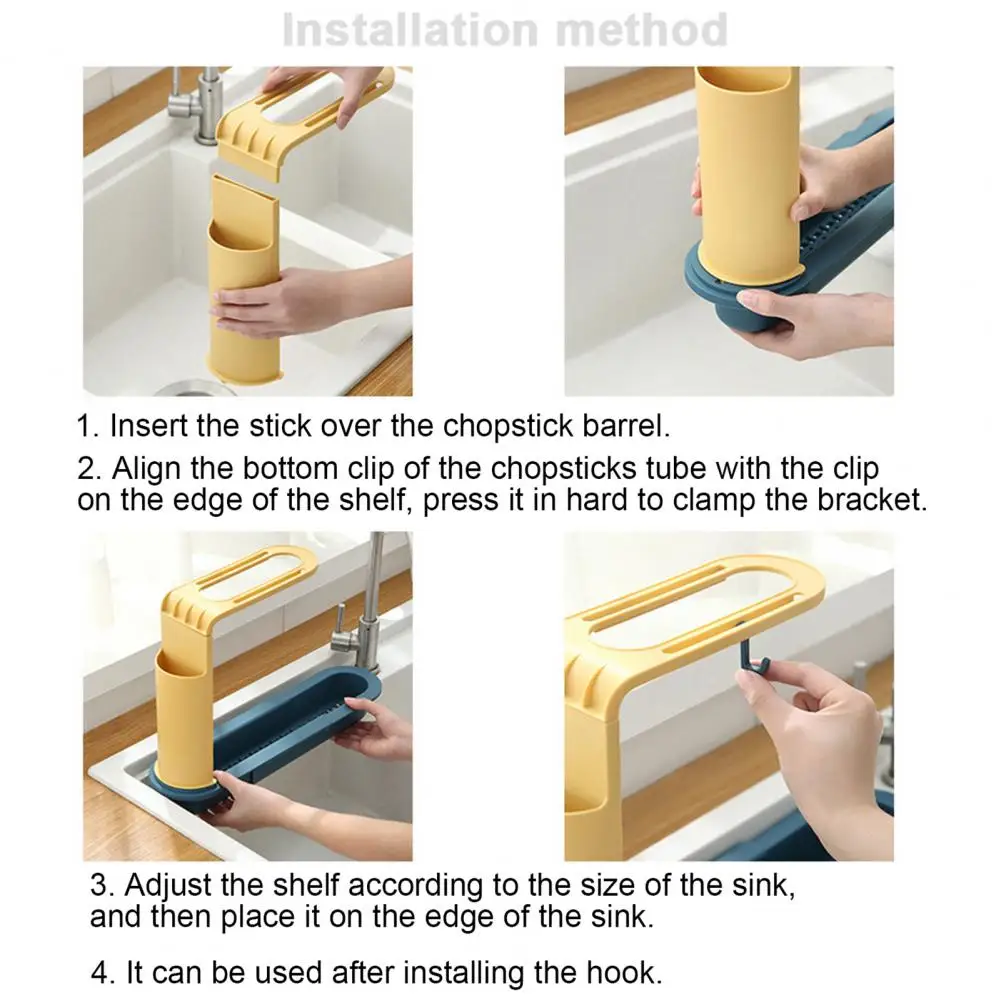 Installation method

1. Insert the stick over the chopstick barrel.

2. Align the bottom clip of the chopsticks tube with the clip on the edge of the shelf, press it in hard to clamp the bracket.

3. Adjust the shelf according to the size of the sink, and then place it on the edge of the sink.

4. It can be used after installing the hook.