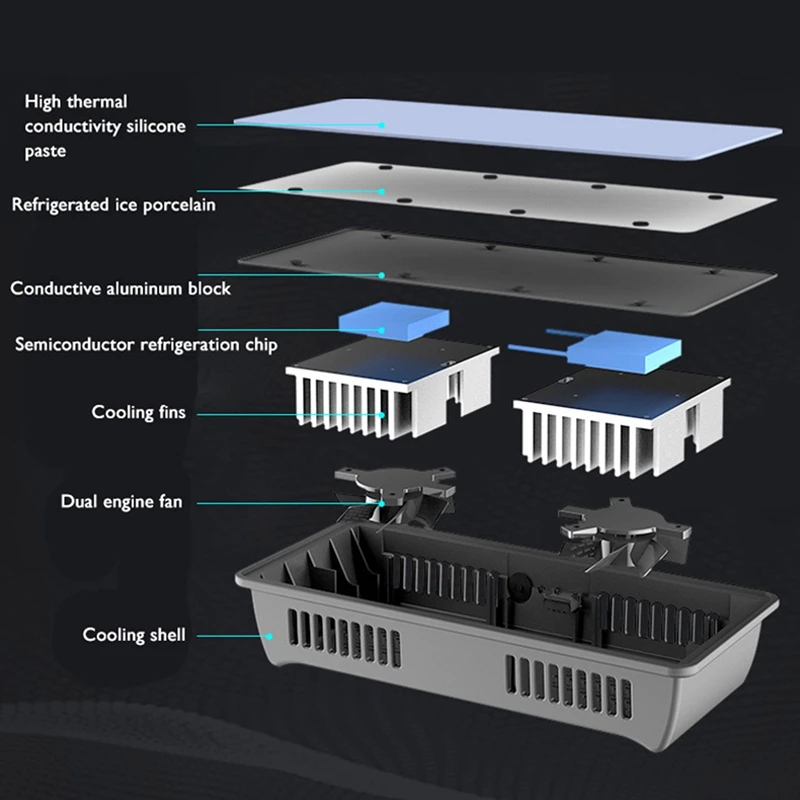 High thermal conductivity silicone paste

Refrigerated ice porcelain

Conductive aluminum block

Semiconductor refrigeration chip

Cooling fins

Dual engine fan

Cooling shell