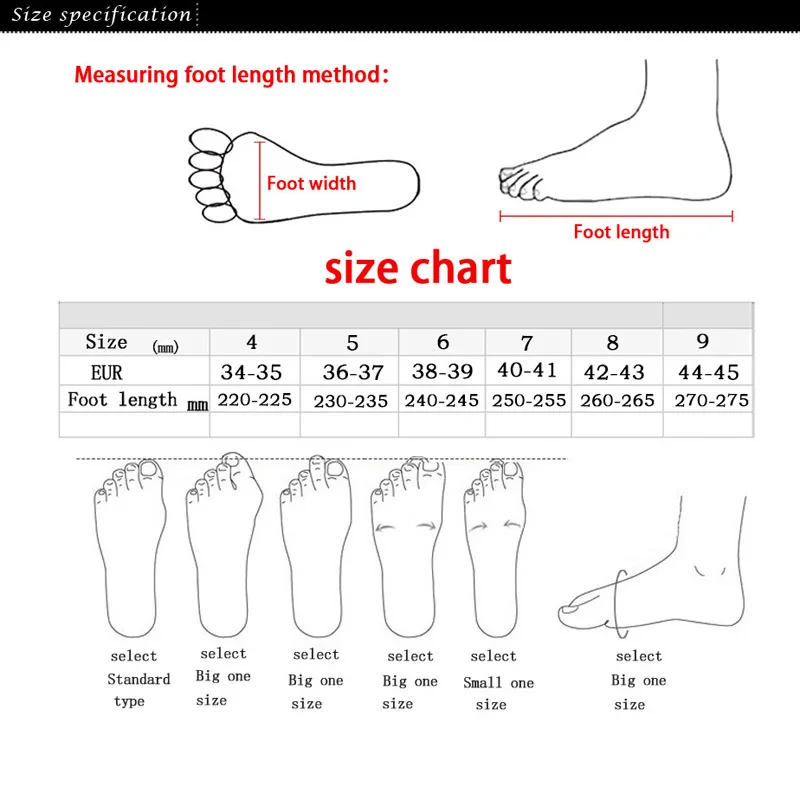 Size specification

Measuring foot length method:

Foot width

Foot length

size chart

| Size (mm) | 4 | 5 | 6 | 7 | 8 | 9 |
|---|---|---|---|---|---|---|
| EUR | 34-35 | 36-37 | 38-39 | 40-41 | 42-43 | 44-45 |
| Foot length mm | 220-225 | 230-235 | 240-245 | 250-255 | 260-265 | 270-275 |

select Standard type

select Big one size

select Big one size

select Big one size

select Small one size

select Big one size