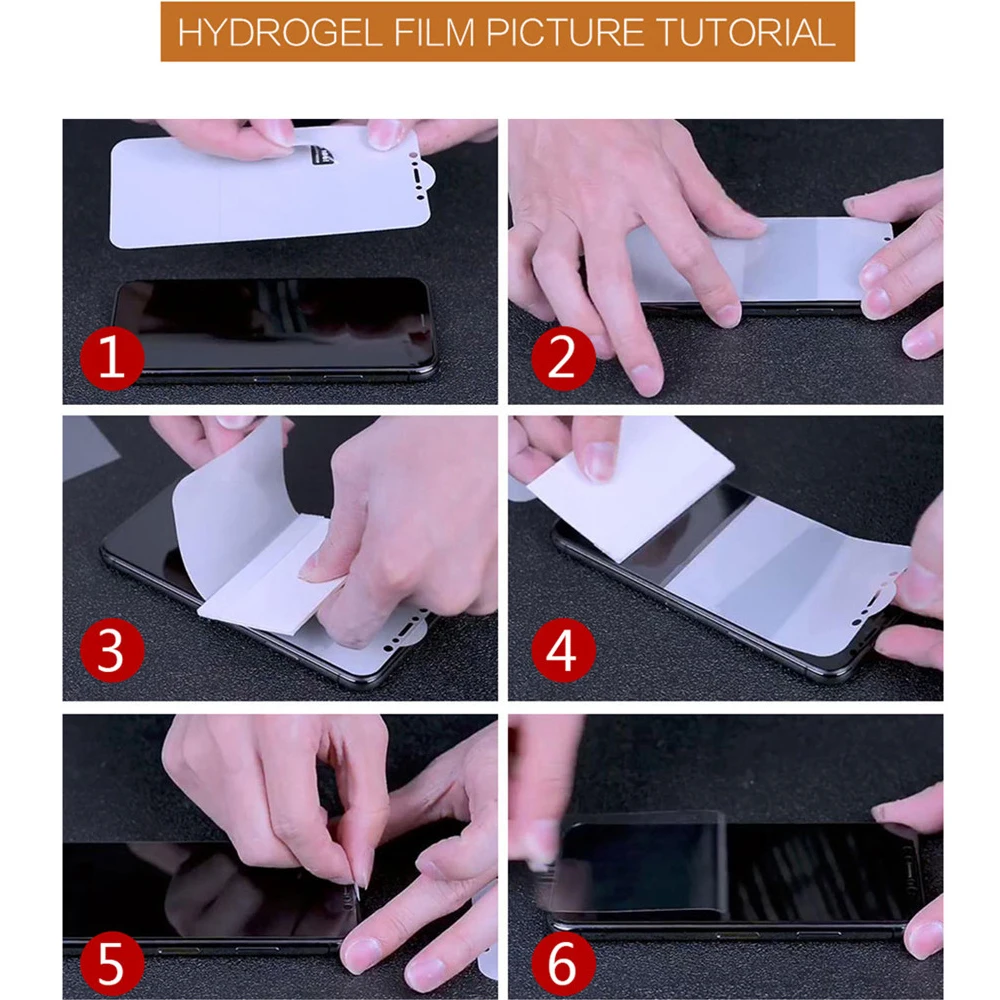 HYDROGEL FILM PICTURE TUTORIAL

1

2

3

4

5

6