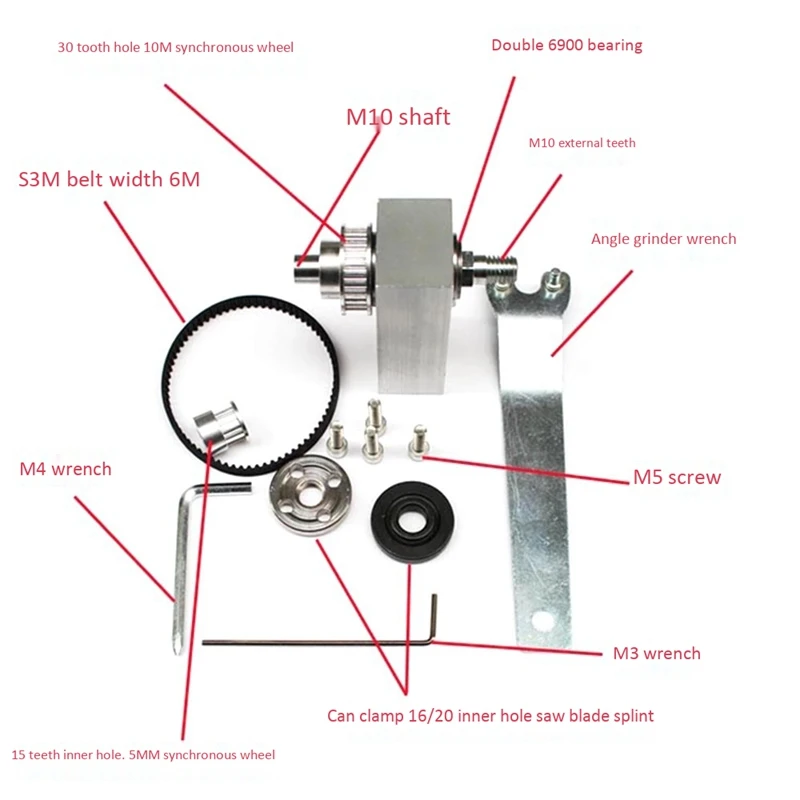 30 tooth hole 10M synchronous wheel

Double 6900 bearing

M10 shaft

M10 external teeth

S3M belt width 6M

Angle grinder wrench

M4 wrench

M5 screw

M3 wrench

Can clamp 16/20 inner hole saw blade splint

15 teeth inner hole. 5MM synchronous wheel