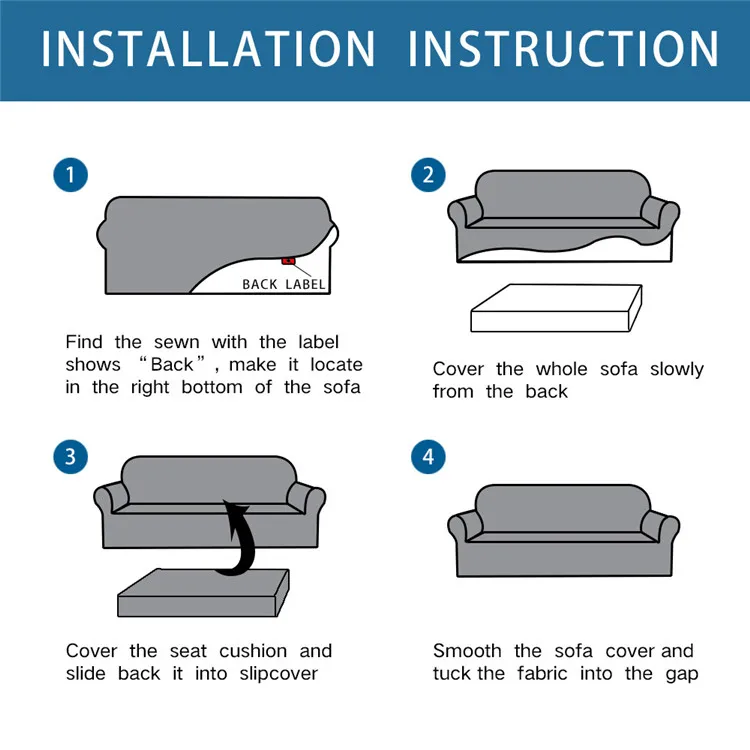 INSTALLATION INSTRUCTION

1

BACK LABEL

Find the sewn with the label shows "Back", make it locate in the right bottom of the sofa

2

Cover the whole sofa slowly from the back

3

Cover the seat cushion and slide back it into slipcover

4

Smooth the sofa cover and tuck the fabric into the gap