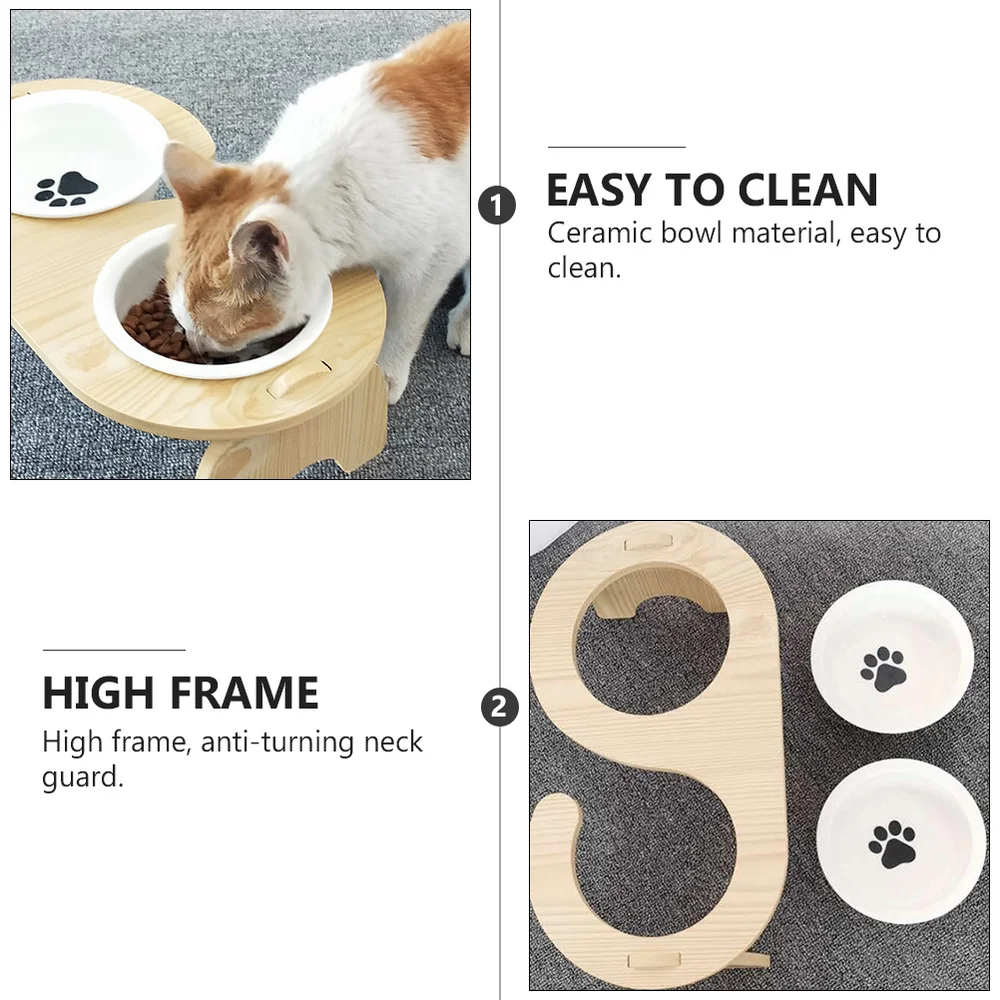 1

EASY TO CLEAN

Ceramic bowl material, easy to clean.

HIGH FRAME

High frame, anti-turning neck guard.

2