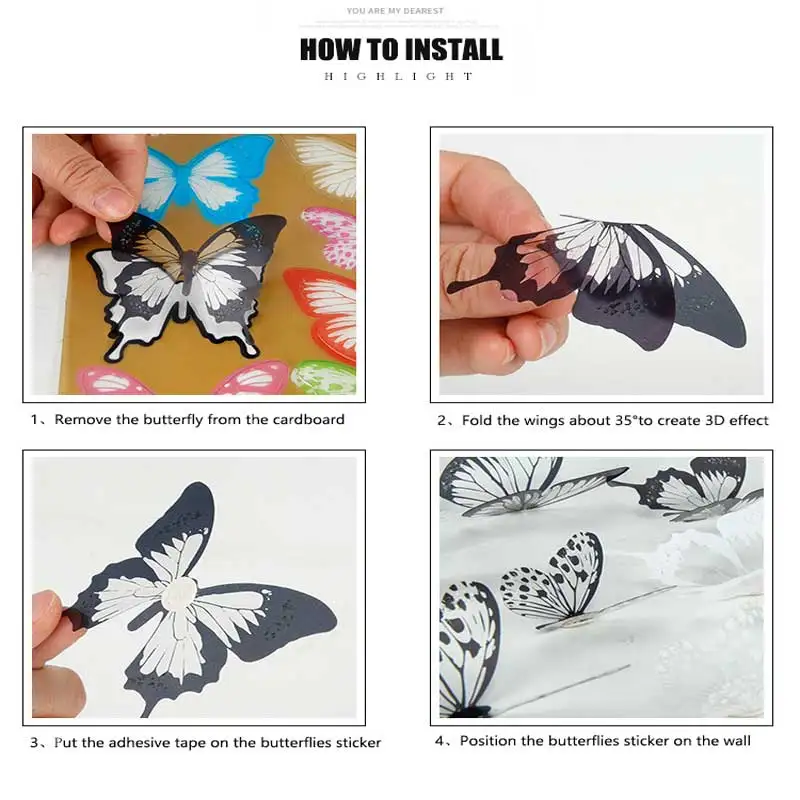 YOU ARE MY DEAREST

HOW TO INSTALL

HIGHLIGHT

1、Remove the butterfly from the cardboard

2、Fold the wings about 35°to create 3D effect

3、Put the adhesive tape on the butterflies sticker

4、Position the butterflies sticker on the wall