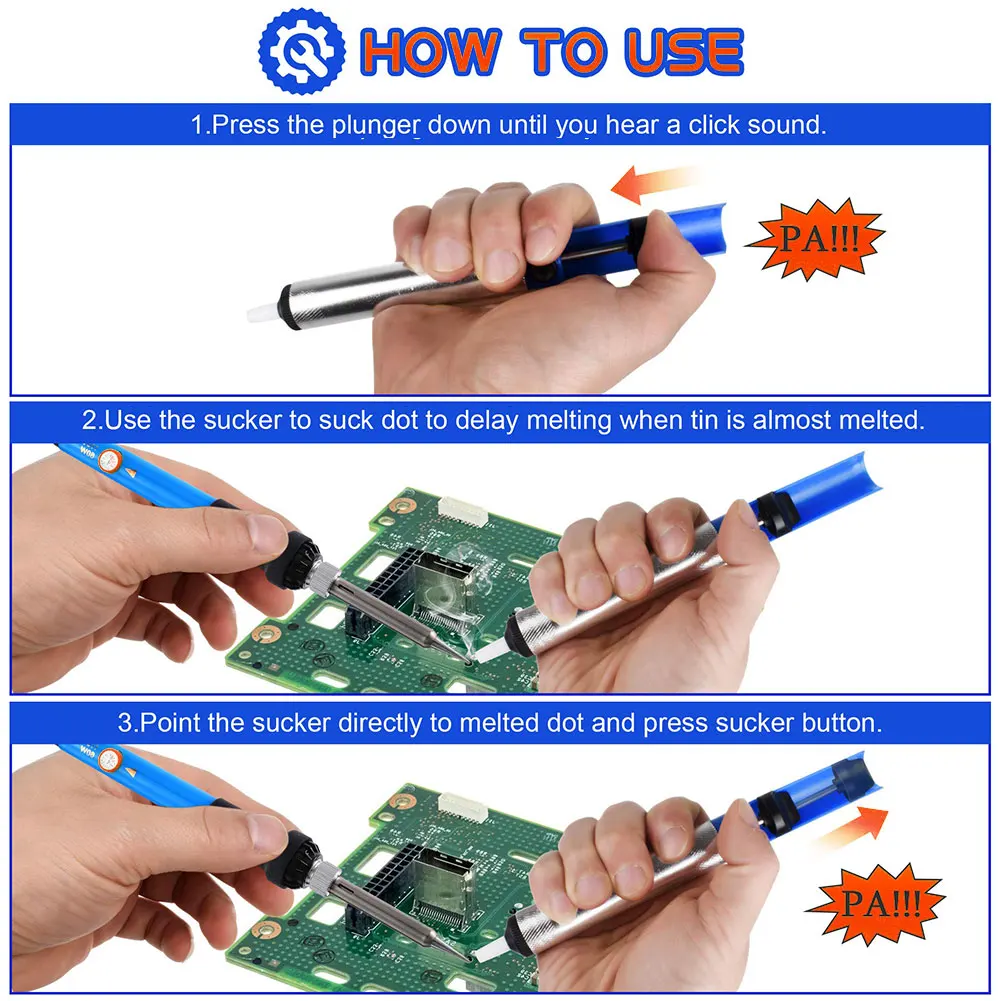 HOW TO USE

1.Press the plunger down until you hear a click sound.

PA!!!

2.Use the sucker to suck dot to delay melting when tin is almost melted.

3.Point the sucker directly to melted dot and press sucker button.

PA!!!