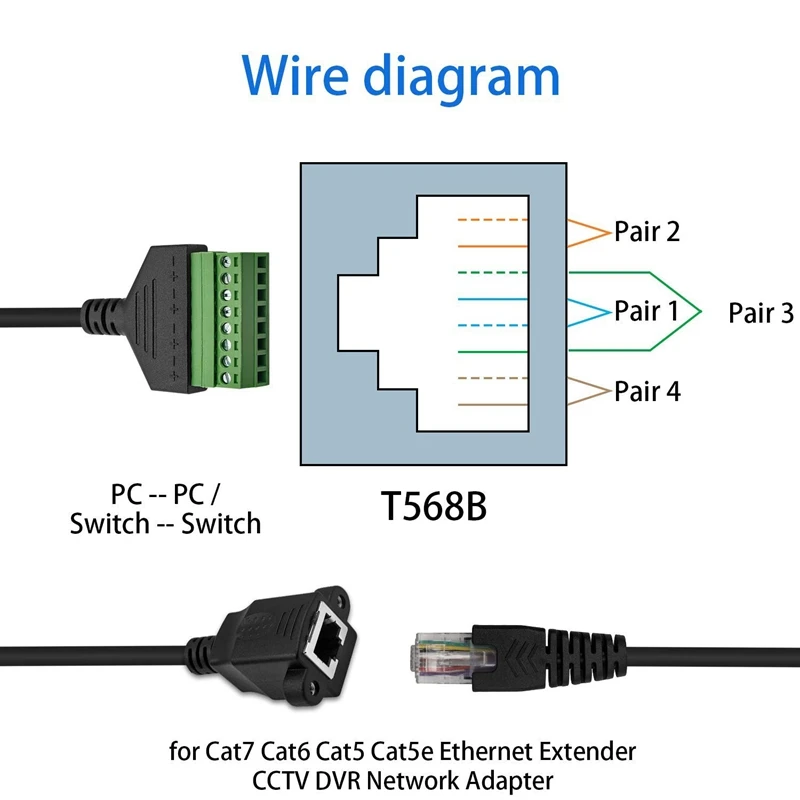 Wire diagram

Pair 2

Pair 1

Pair 3

Pair 4

PC -- PC / Switch -- Switch

T568B

for Cat7 Cat6 Cat5 Cat5e Ethernet Extender CCTV DVR Network Adapter