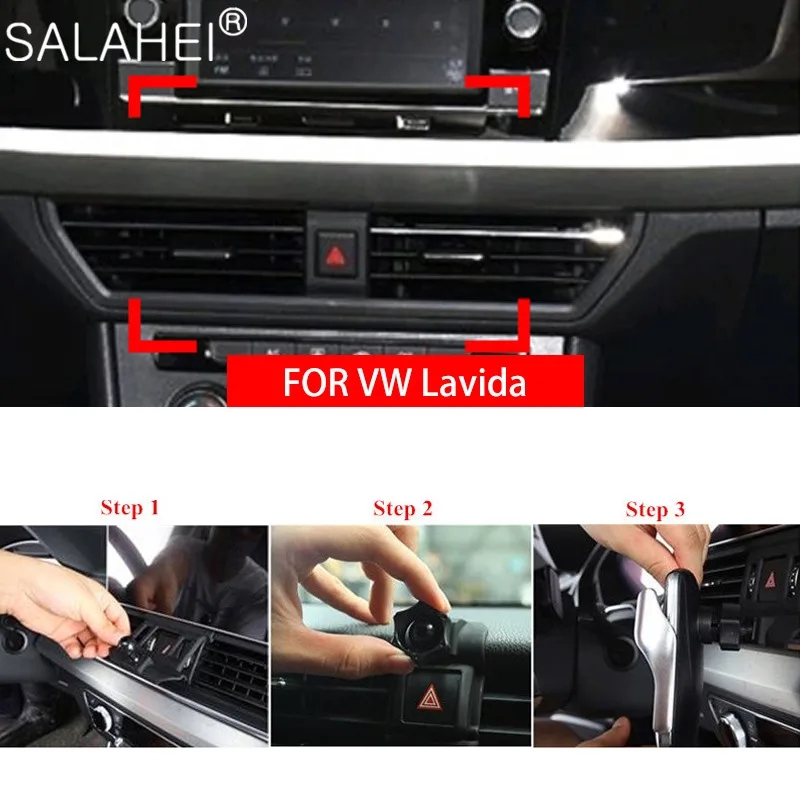 SALAHEI®

FOR VW Lavida

Step 1

Step 2

Step 3