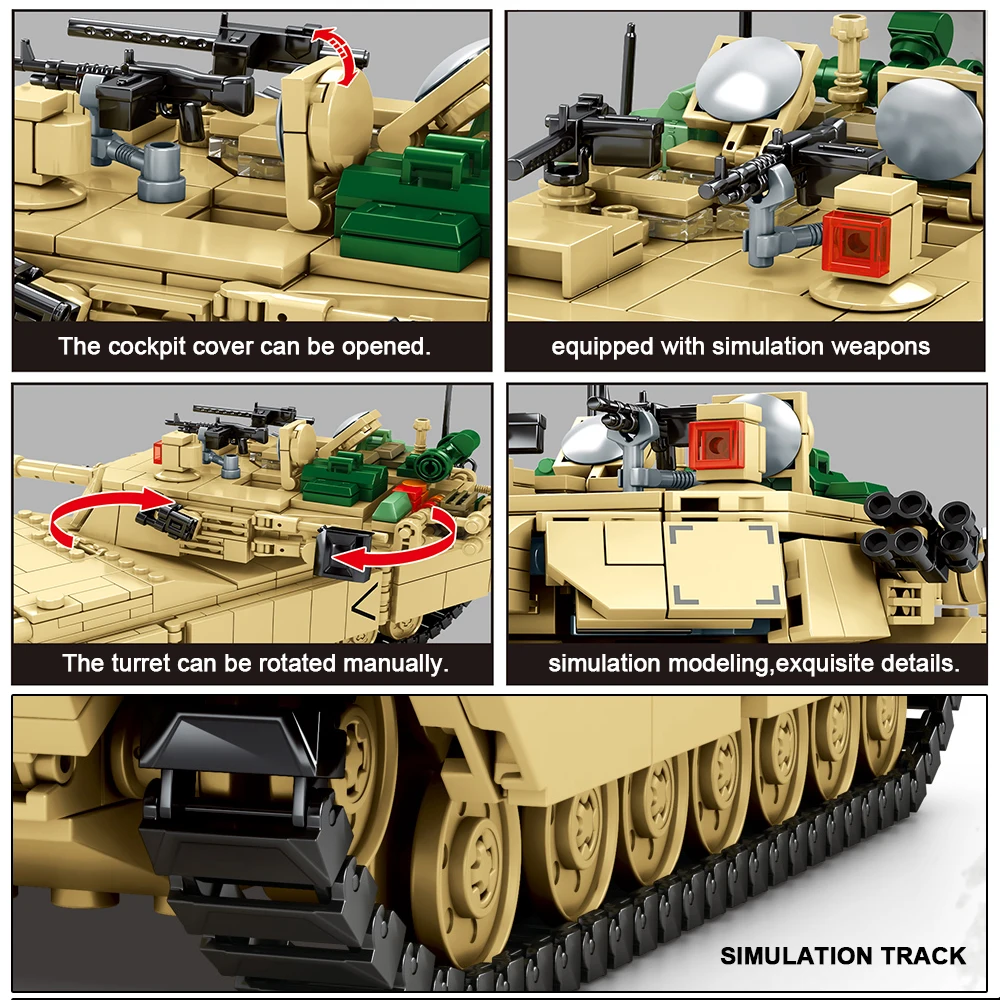 The cockpit cover can be opened.

equipped with simulation weapons

The turret can be rotated manually.

simulation modeling,exquisite details.

SIMULATION TRACK