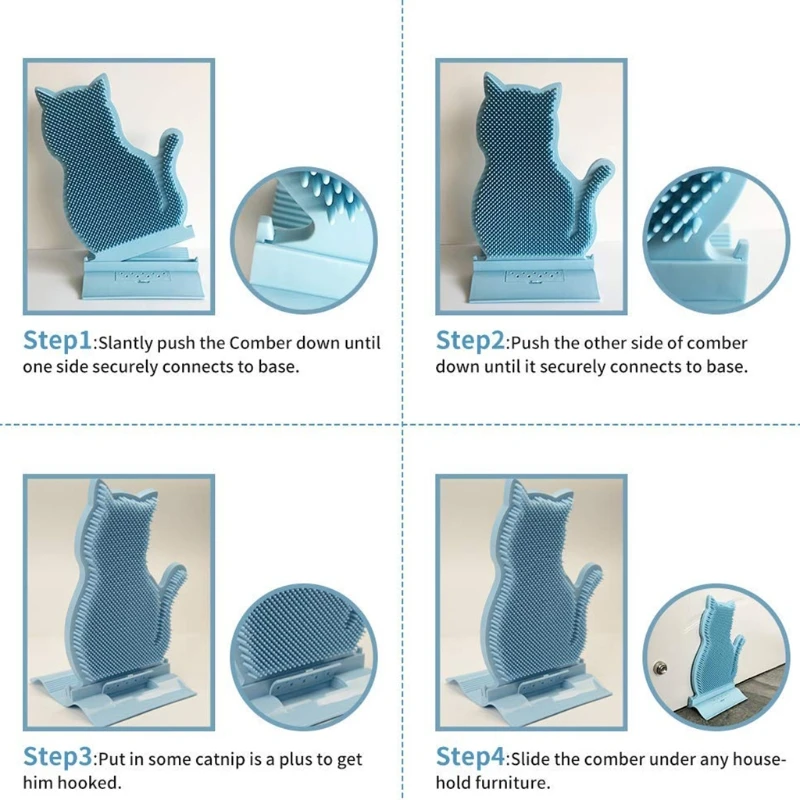 Step1:Slantly push the Comber down until one side securely connects to base.

Step2:Push the other side of comber down until it securely connects to base.

Step3:Put in some catnip is a plus to get him hooked.

Step4:Slide the comber under any household furniture.