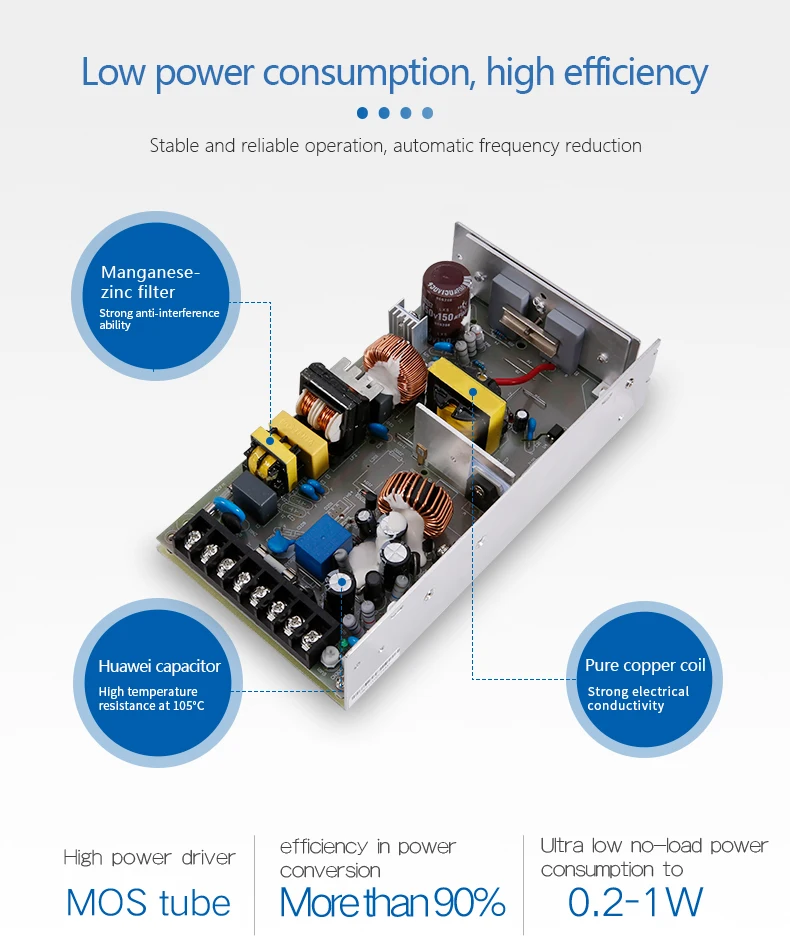 Low power consumption, high efficiency

Stable and reliable operation, automatic frequency reduction

Manganese-zinc filter
Strong anti-interference ability

Huawei capacitor
High temperature resistance at 105°C

Pure copper coil
Strong electrical conductivity

High power driver
MOS tube

efficiency in power conversion
More than 90%

Ultra low no-load power consumption to
0.2-1W