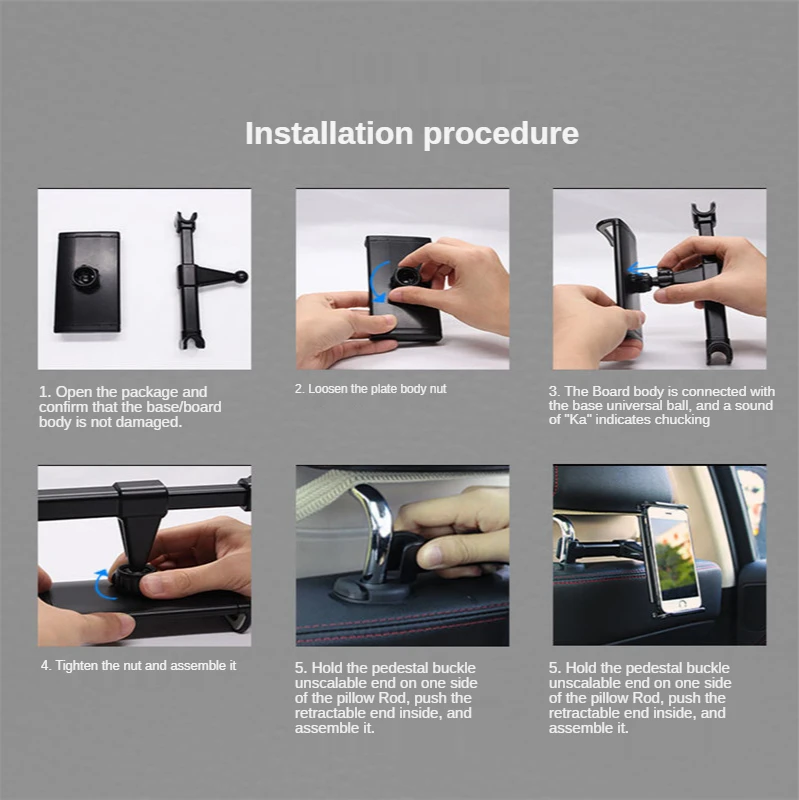 Installation procedure

1. Open the package and confirm that the base/board body is not damaged.

2. Loosen the plate body nut

3. The Board body is connected with the base universal ball, and a sound of "Ka" indicates chucking

4. Tighten the nut and assemble it

5. Hold the pedestal buckle unscalable end on one side of the pillow Rod, push the retractable end inside, and assemble it.

5. Hold the pedestal buckle unscalable end on one side of the pillow Rod, push the retractable end inside, and assemble it.