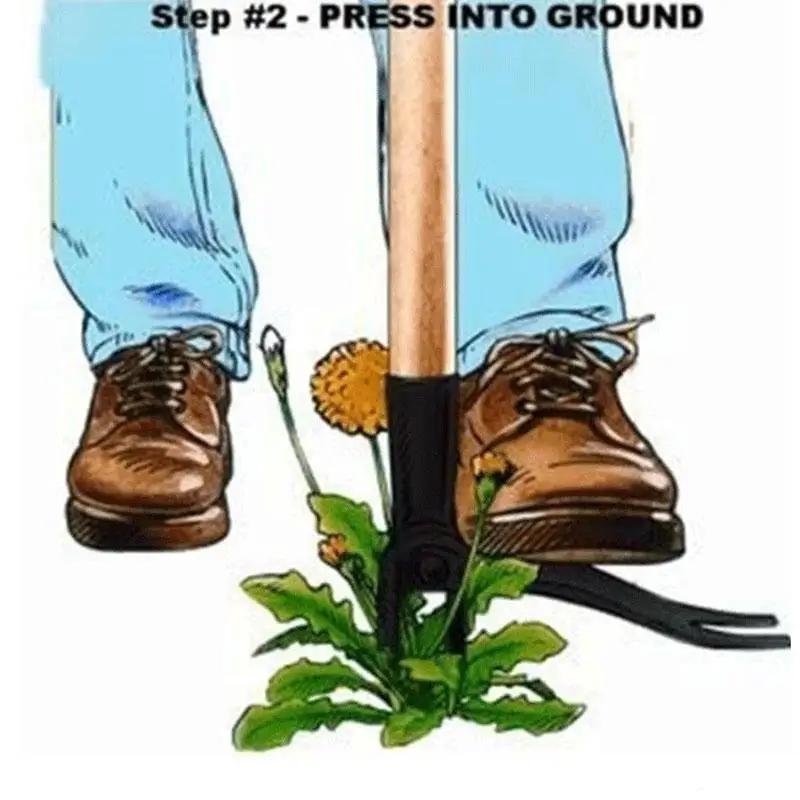 Step #2 - PRESS INTO GROUND