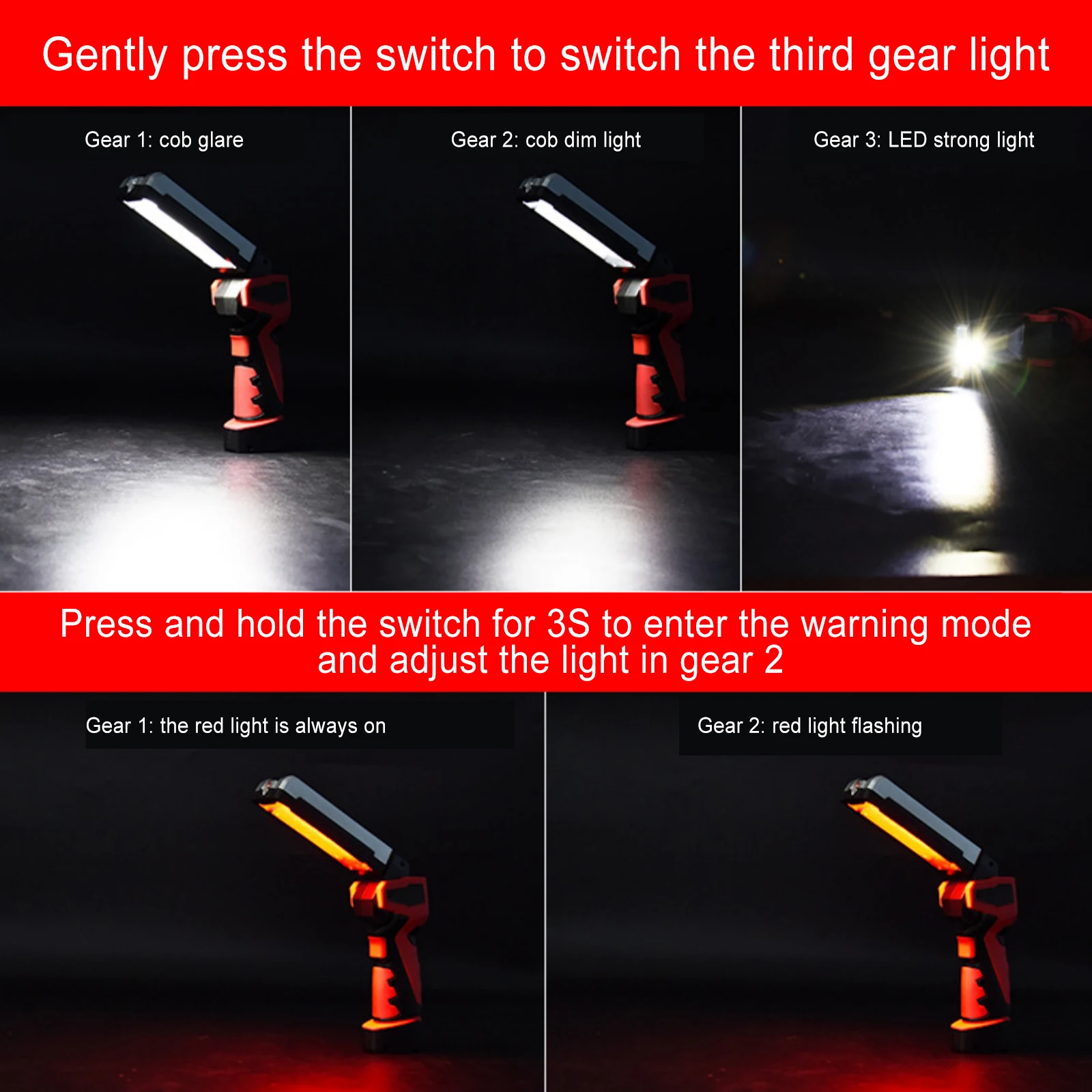 Gently press the switch to switch the third gear light

Gear 1: cob glare

Gear 2: cob dim light

Gear 3: LED strong light

Press and hold the switch for 3S to enter the warning mode and adjust the light in gear 2

Gear 1: the red light is always on

Gear 2: red light flashing