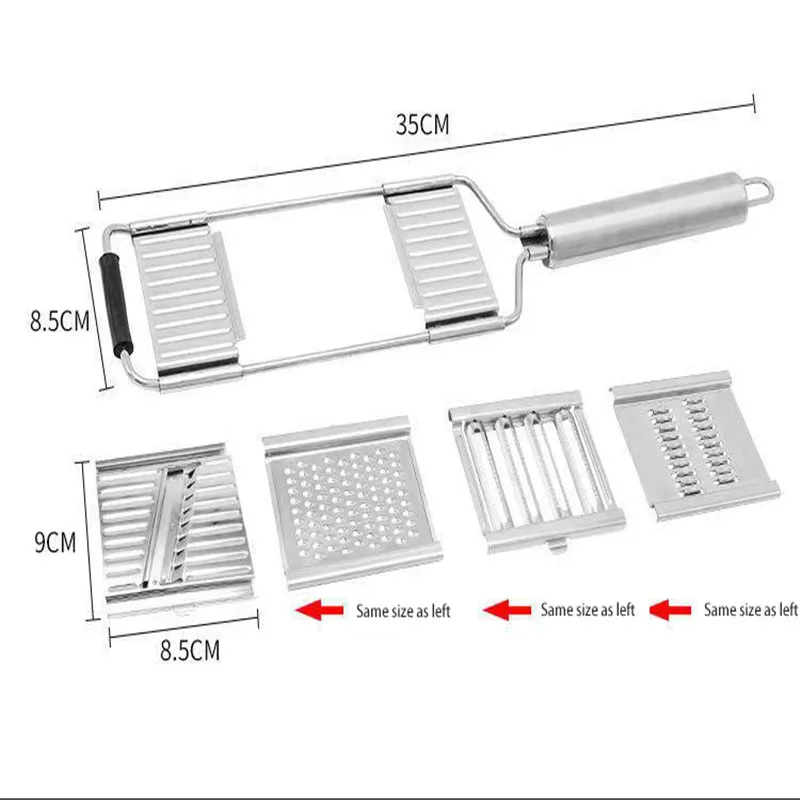 35CM

8.5CM

9CM

8.5CM

Same size as left

Same size as left

Same size as left