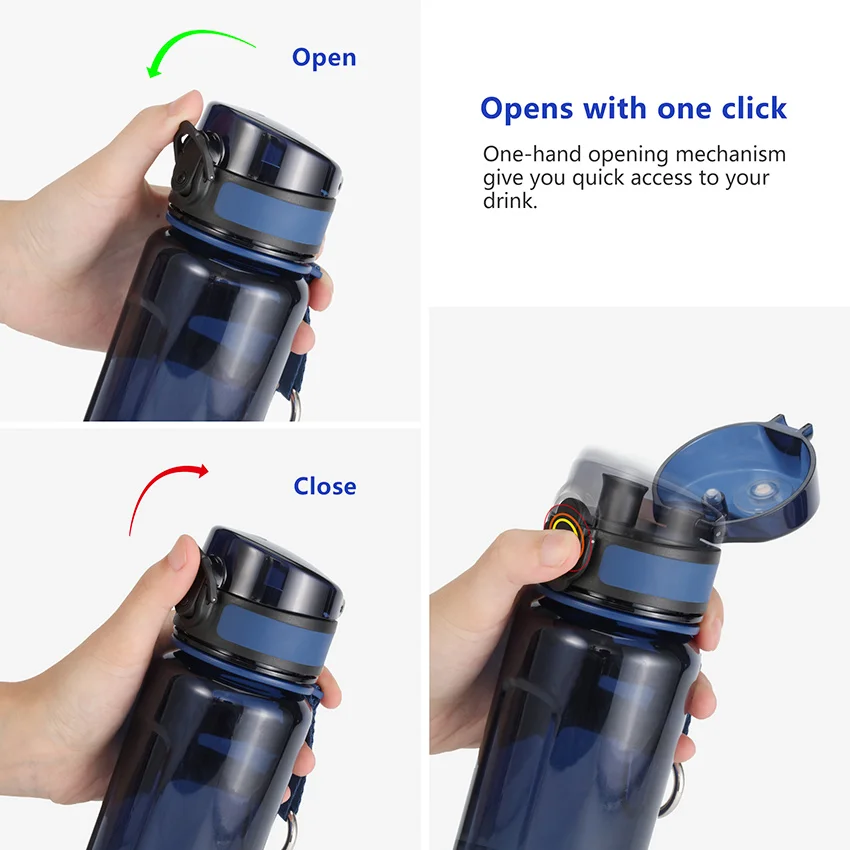 Open

Opens with one click

One-hand opening mechanism give you quick access to your drink.

Close