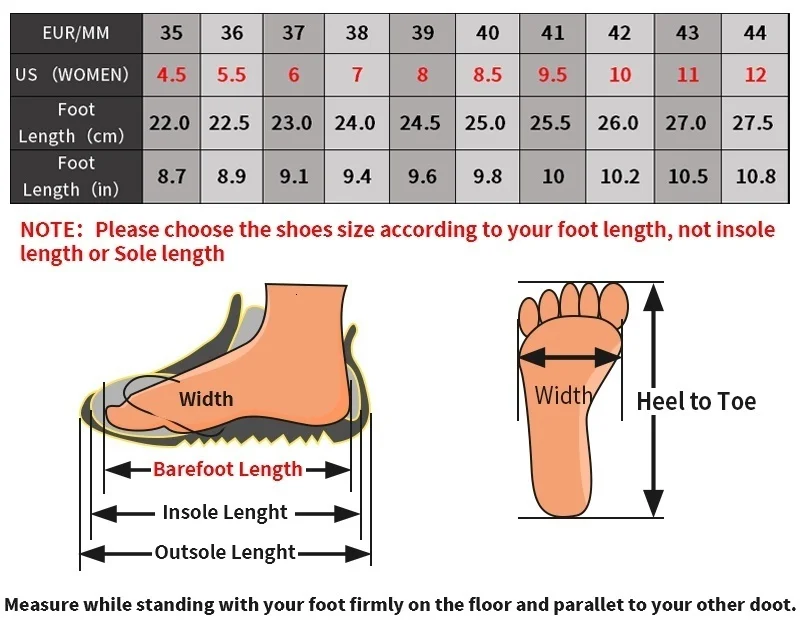 | EUR/MM | 35 | 36 | 37 | 38 | 39 | 40 | 41 | 42 | 43 | 44 |
|---|---|---|---|---|---|---|---|---|---|---|
| US (WOMEN) | 4.5 | 5.5 | 6 | 7 | 8 | 8.5 | 9.5 | 10 | 11 | 12 |
| Foot Length (cm) | 22.0 | 22.5 | 23.0 | 24.0 | 24.5 | 25.0 | 25.5 | 26.0 | 27.0 | 27.5 |
| Foot Length (in) | 8.7 | 8.9 | 9.1 | 9.4 | 9.6 | 9.8 | 10 | 10.2 | 10.5 | 10.8 |

NOTE: Please choose the shoes size according to your foot length, not insole length or Sole length

Width

Barefoot Length

Insole Lenght

Outsole Lenght

Width

Heel to Toe

Measure while standing with your foot firmly on the floor and parallet to your other doot.