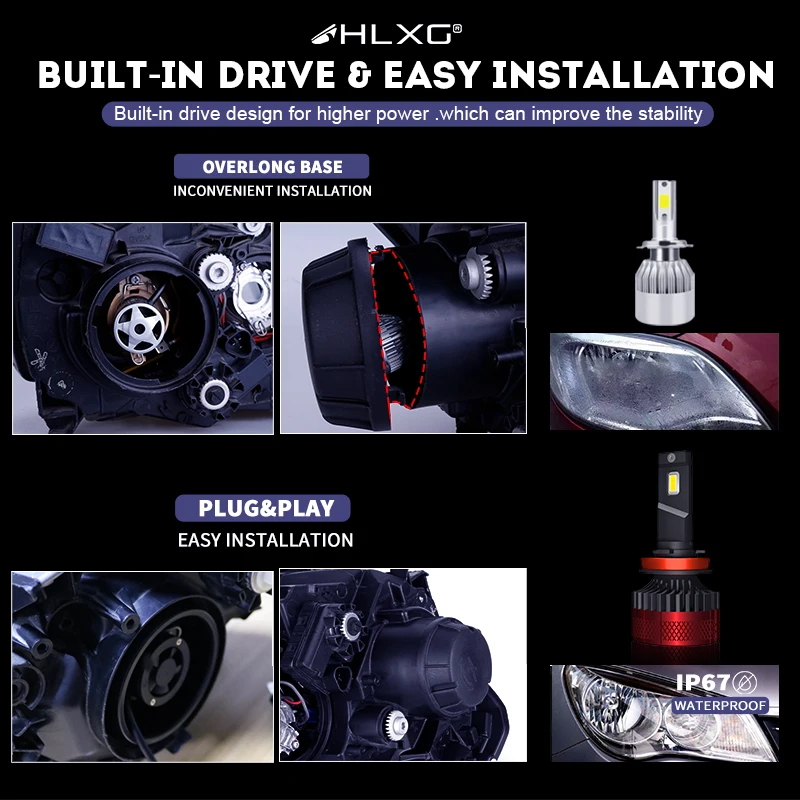 HLXG®

BUILT-IN DRIVE & EASY INSTALLATION

Built-in drive design for higher power .which can improve the stability

OVERLONG BASE
INCONVENIENT INSTALLATION

PLUG&PLAY
EASY INSTALLATION

IP67
WATERPROOF