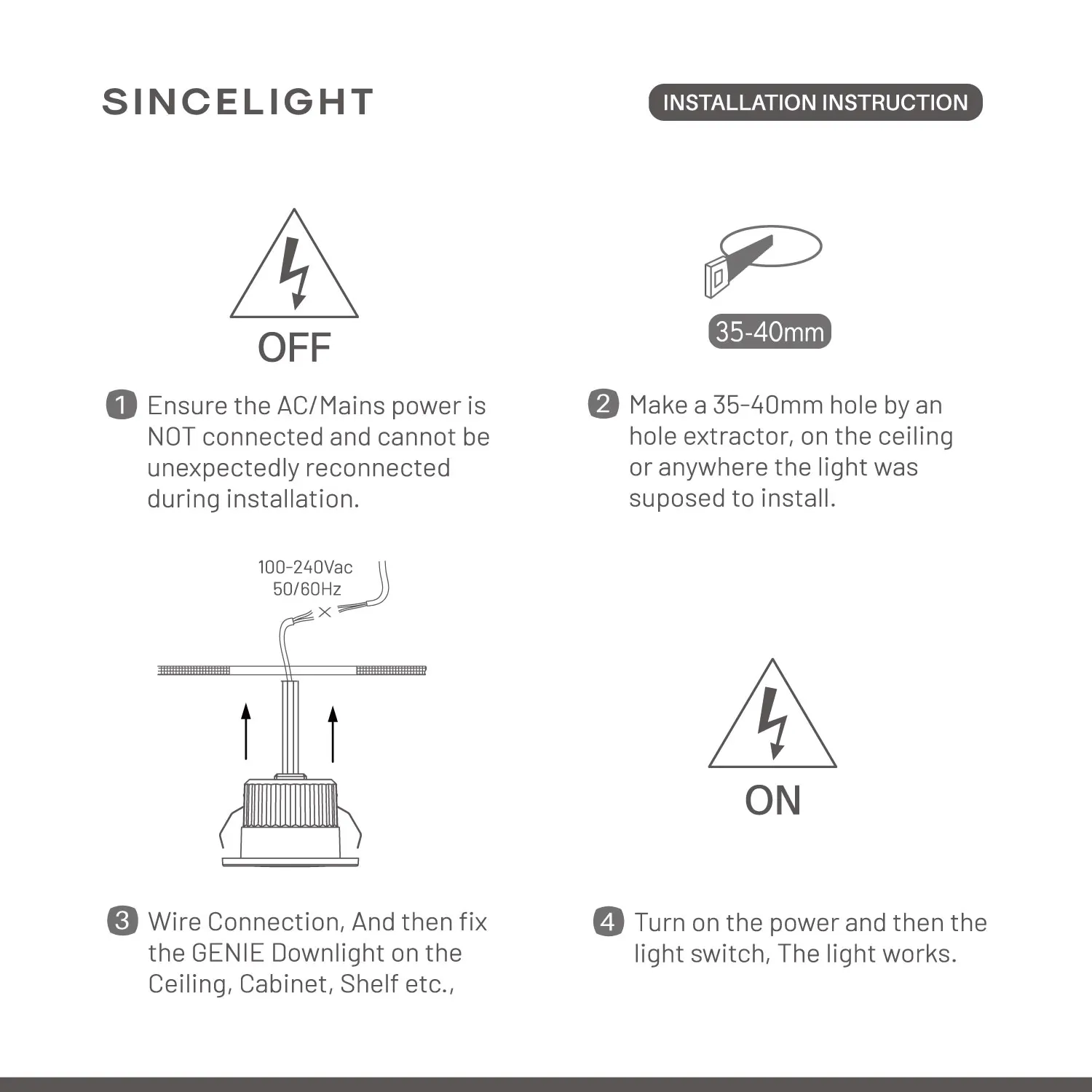 SINCELIGHT

INSTALLATION INSTRUCTION

OFF

1 Ensure the AC/Mains power is NOT connected and cannot be unexpectedly reconnected during installation.

35-40mm

2 Make a 35-40mm hole by an hole extractor, on the ceiling or anywhere the light was suposed to install.

100-240Vac
50/60Hz

3 Wire Connection, And then fix the GENIE Downlight on the Ceiling, Cabinet, Shelf etc.,

ON

4 Turn on the power and then the light switch, The light works.