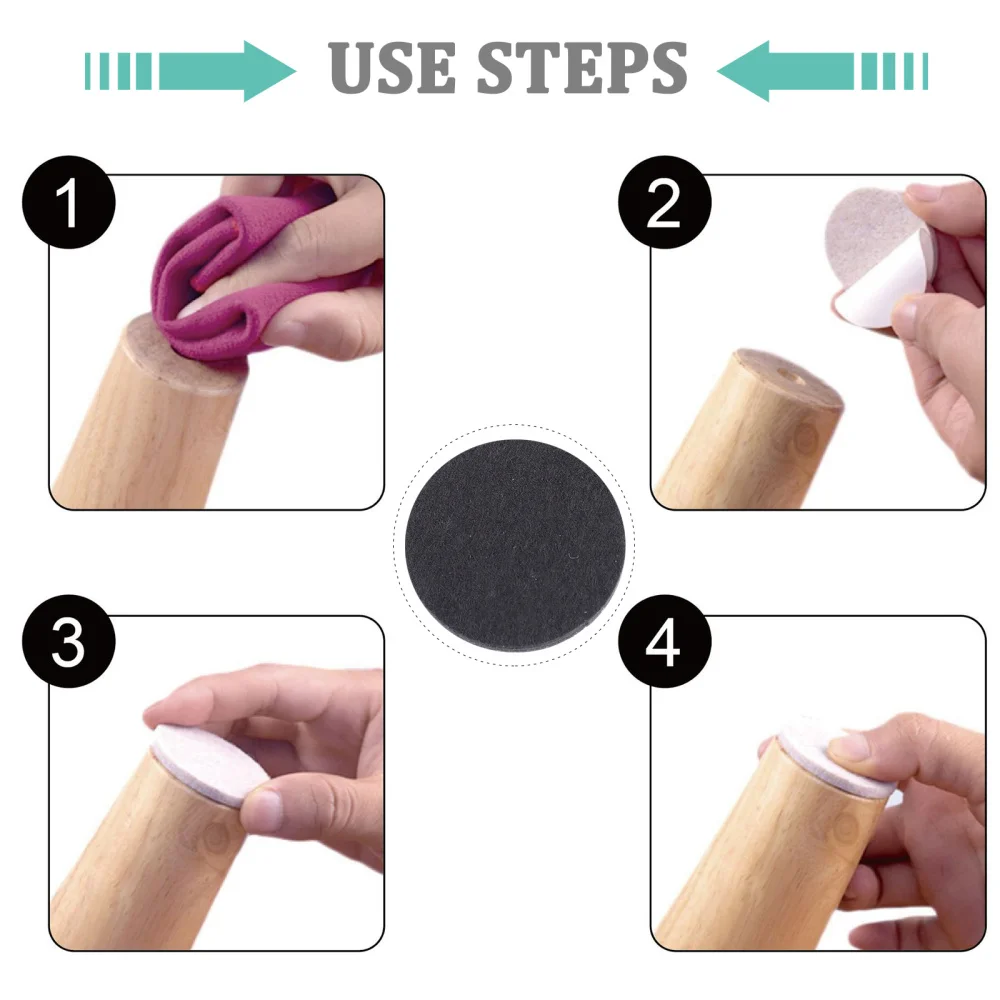 USE STEPS

1

2

3

4