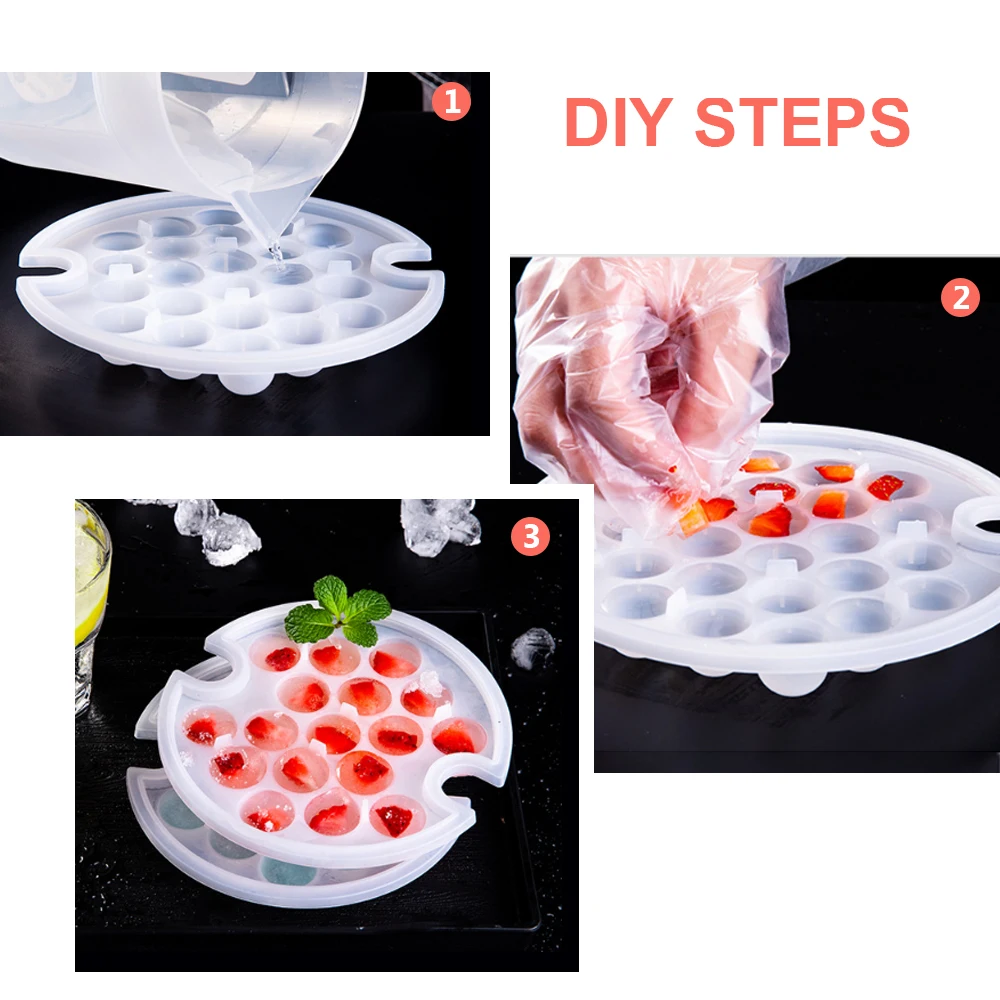 1

DIY STEPS

2

3